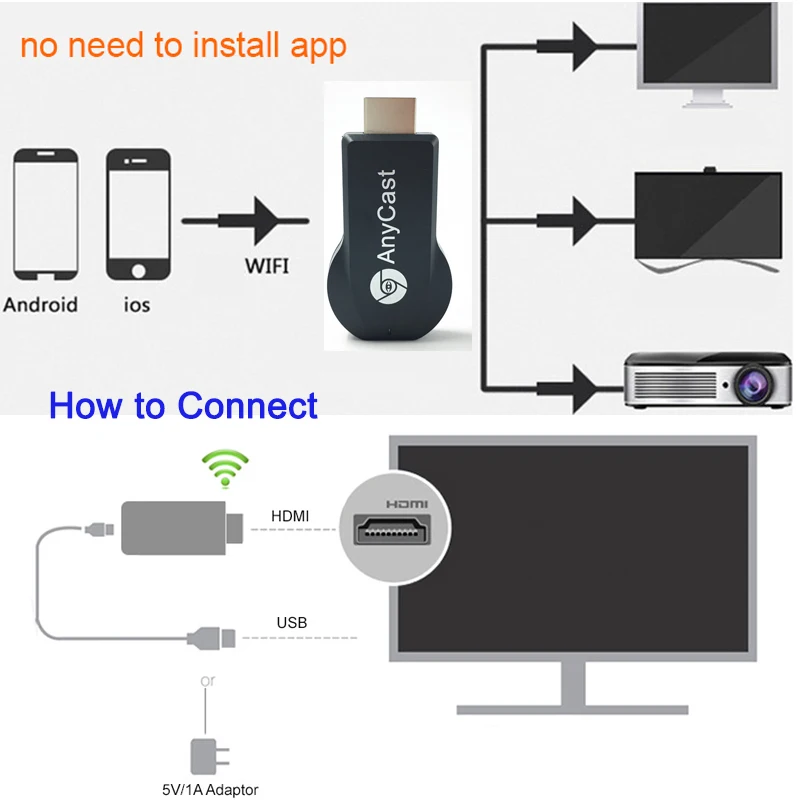 no need to install app

Android ios

WIFI

AnyCast

How to Connect

HDMI

HDMI

USB

or

5V/1A Adaptor