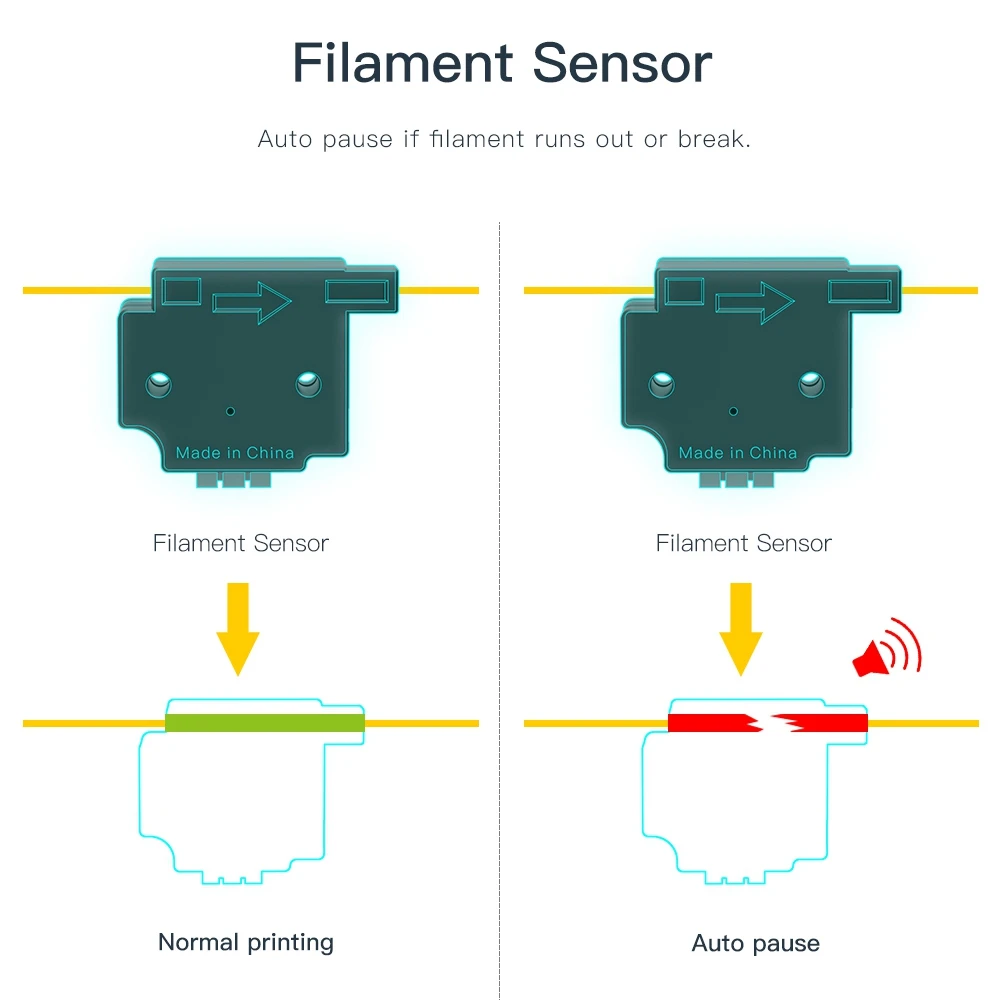 Filament Sensor

Auto pause if filament runs out or break.

Made in China

Filament Sensor

Normal printing

Made in China

Filament Sensor

Auto pause