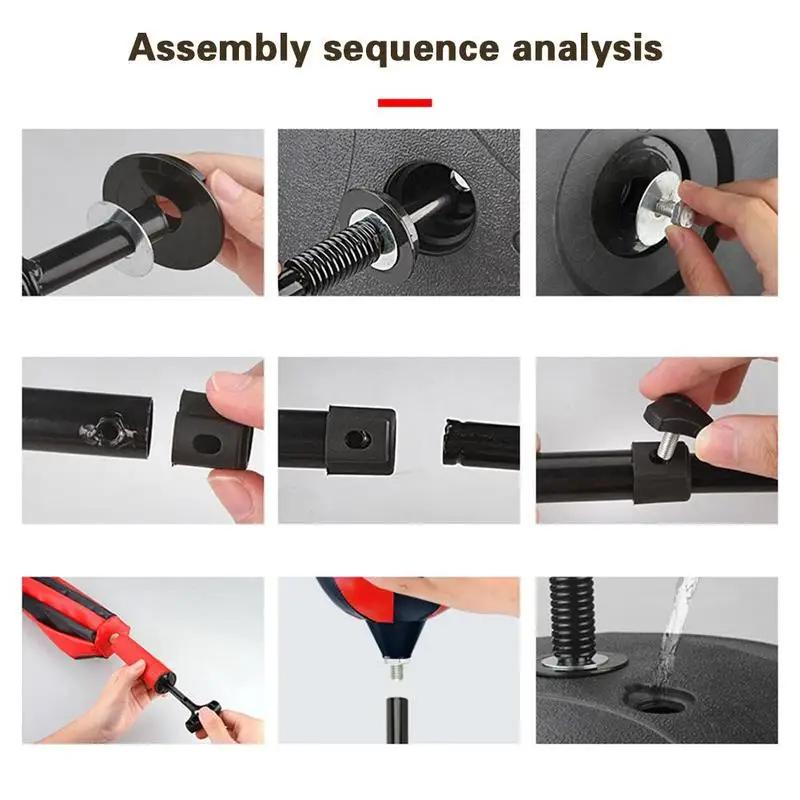 Assembly sequence analysis