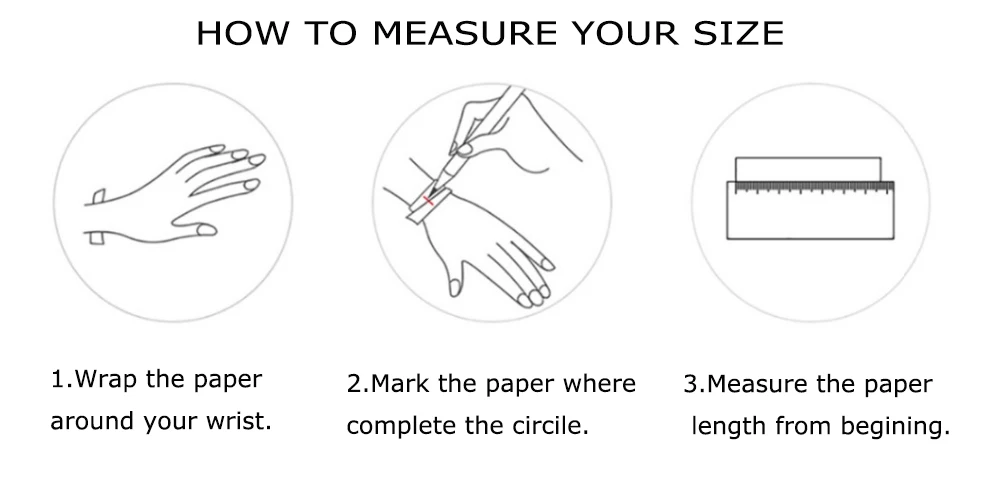 HOW TO MEASURE YOUR SIZE

1.Wrap the paper around your wrist.

2.Mark the paper where complete the circile.

3.Measure the paper length from begining.