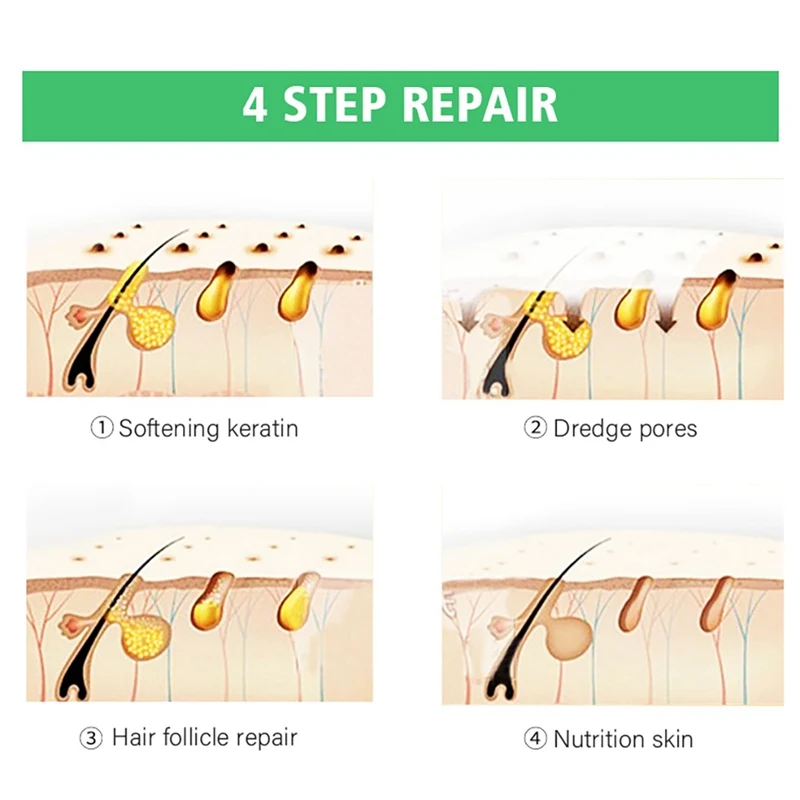 4 STEP REPAIR

① Softening keratin

② Dredge pores

③ Hair follicle repair

④ Nutrition skin