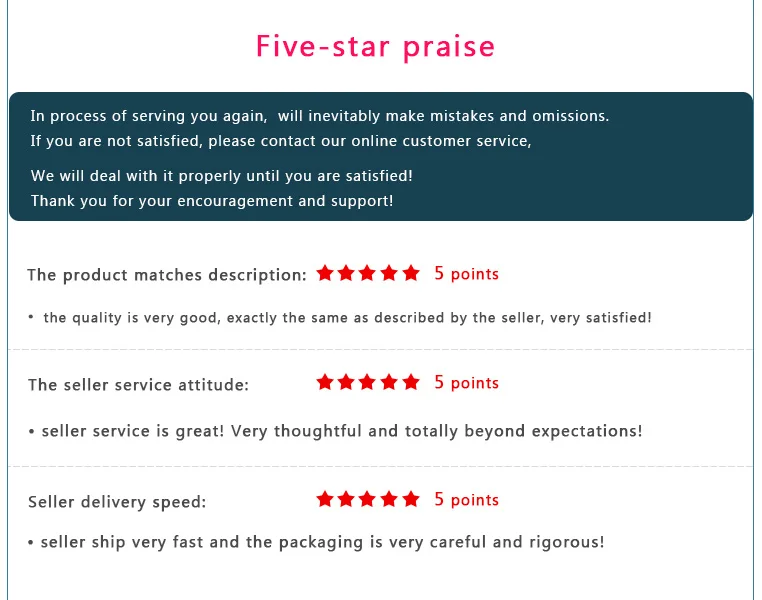 Five-star praise

In process of serving you again, will inevitably make mistakes and omissions.
If you are not satisfied, please contact our online customer service,

We will deal with it properly until you are satisfied!
Thank you for your encouragement and support!

The product matches description: ★★★★★ 5 points

• the quality is very good, exactly the same as described by the seller, very satisfied!

The seller service attitude: ★★★★★ 5 points

• seller service is great! Very thoughtful and totally beyond expectations!

Seller delivery speed: ★★★★★ 5 points

• seller ship very fast and the packaging is very careful and rigorous!