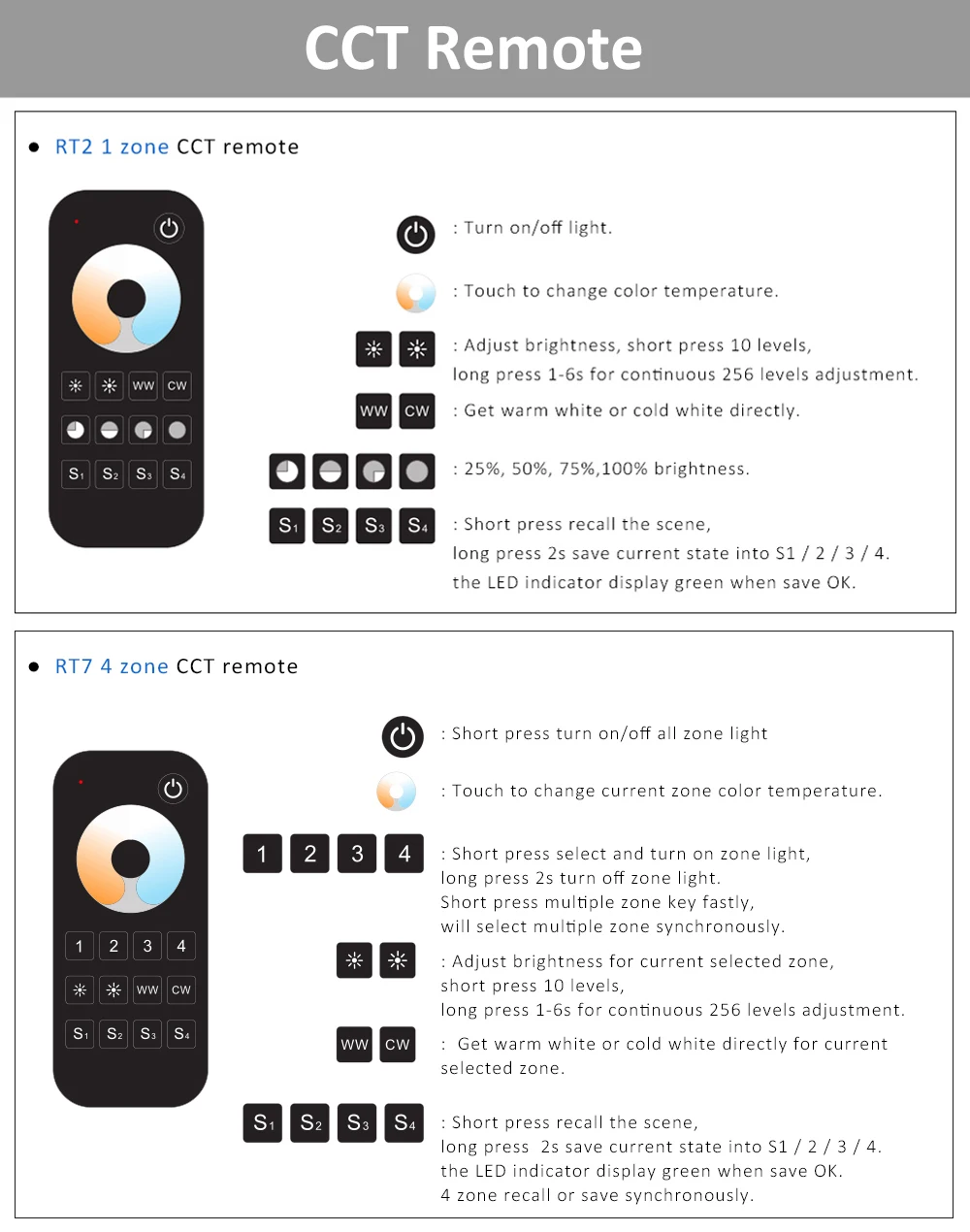 CCT Remote

● RT2 1 zone CCT remote

WW CW

$S_1$ $S_2$ $S_3$ $S_4$

: Turn on/off light.

: Touch to change color temperature.

: Adjust brightness, short press 10 levels, long press 1-6s for continuous 256 levels adjustment.

WW CW : Get warm white or cold white directly.

: 25%, 50%, 75%,100% brightness.

$S_1$ $S_2$ $S_3$ $S_4$ : Short press recall the scene, long press 2s save current state into S1 / 2 / 3 / 4. the LED indicator display green when save OK.

● RT7 4 zone CCT remote

1 2 3 4

WW CW

$S_1$ $S_2$ $S_3$ $S_4$

: Short press turn on/off all zone light

: Touch to change current zone color temperature.

1 2 3 4 : Short press select and turn on zone light, long press 2s turn off zone light. Short press multiple zone key fastly, will select multiple zone synchronously.

: Adjust brightness for current selected zone, short press 10 levels, long press 1-6s for continuous 256 levels adjustment.

WW CW : Get warm white or cold white directly for current selected zone.

$S_1$ $S_2$ $S_3$ $S_4$ : Short press recall the scene, long press 2s save current state into S1 / 2 / 3 / 4. the LED indicator display green when save OK. 4 zone recall or save synchronously.