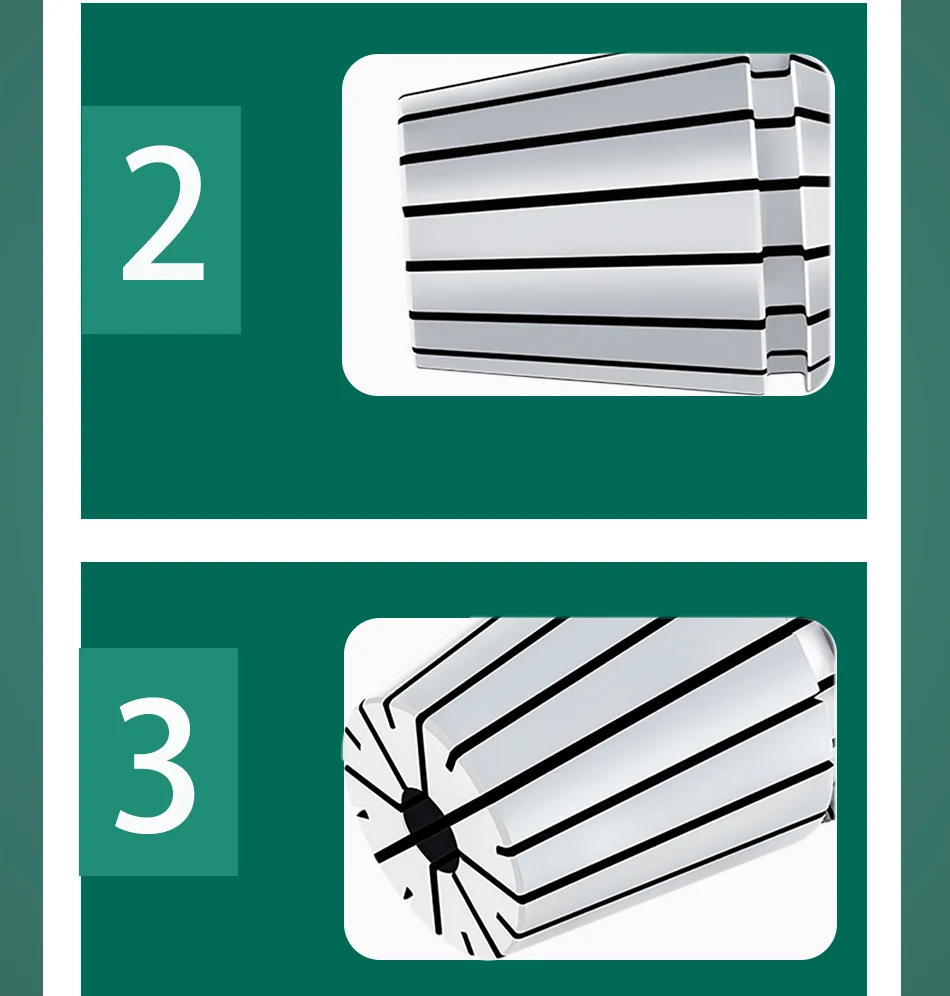 2

3