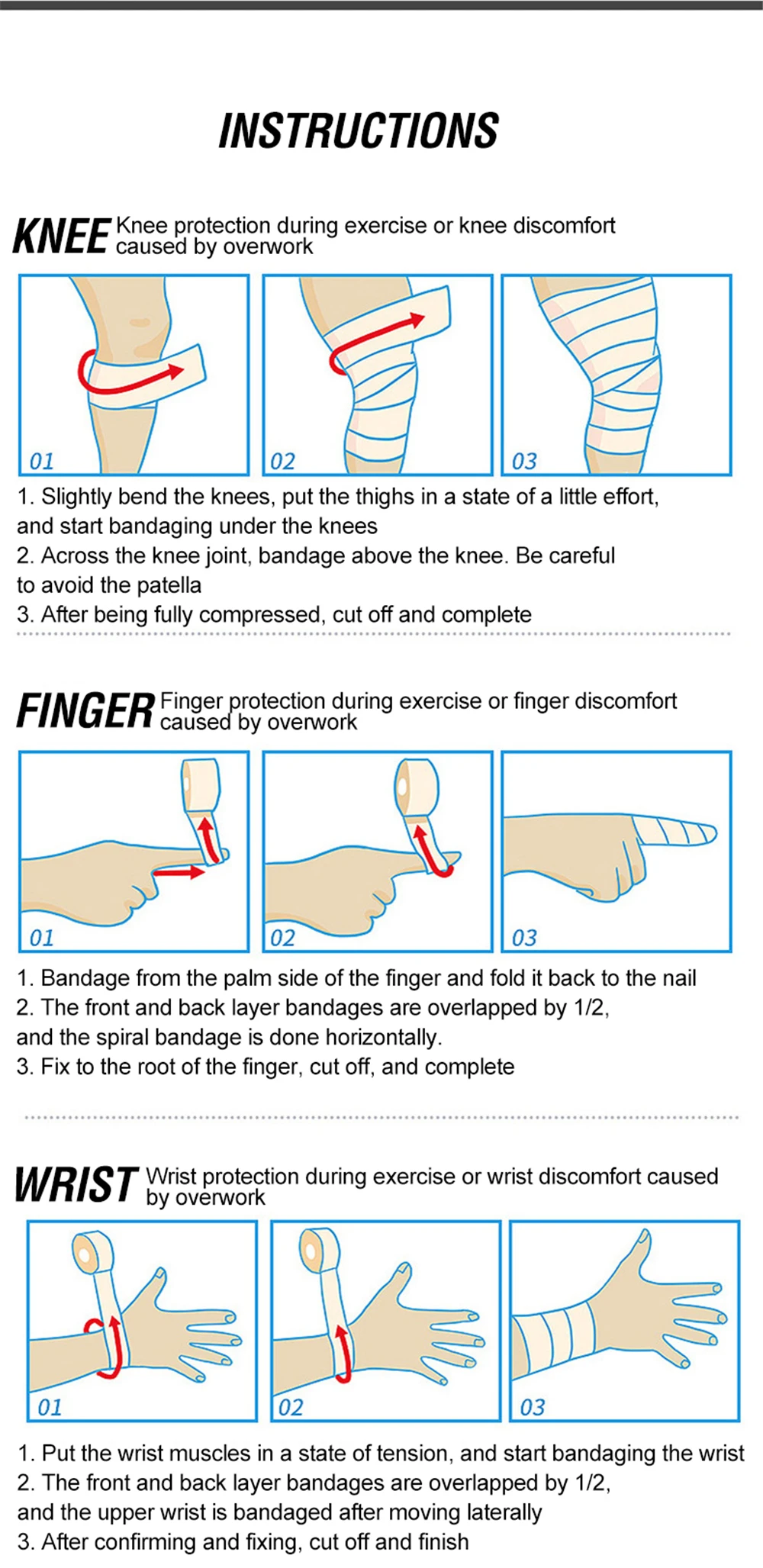 INSTRUCTIONS

KNEE Knee protection during exercise or knee discomfort caused by overwork

01

02

03

1. Slightly bend the knees, put the thighs in a state of a little effort, and start bandaging under the knees
2. Across the knee joint, bandage above the knee. Be careful to avoid the patella
3. After being fully compressed, cut off and complete

FINGER Finger protection during exercise or finger discomfort caused by overwork

01

02

03

1. Bandage from the palm side of the finger and fold it back to the nail
2. The front and back layer bandages are overlapped by 1/2, and the spiral bandage is done horizontally.
3. Fix to the root of the finger, cut off, and complete

WRIST Wrist protection during exercise or wrist discomfort caused by overwork

01

02

03

1. Put the wrist muscles in a state of tension, and start bandaging the wrist
2. The front and back layer bandages are overlapped by 1/2, and the upper wrist is bandaged after moving laterally
3. After confirming and fixing, cut off and finish