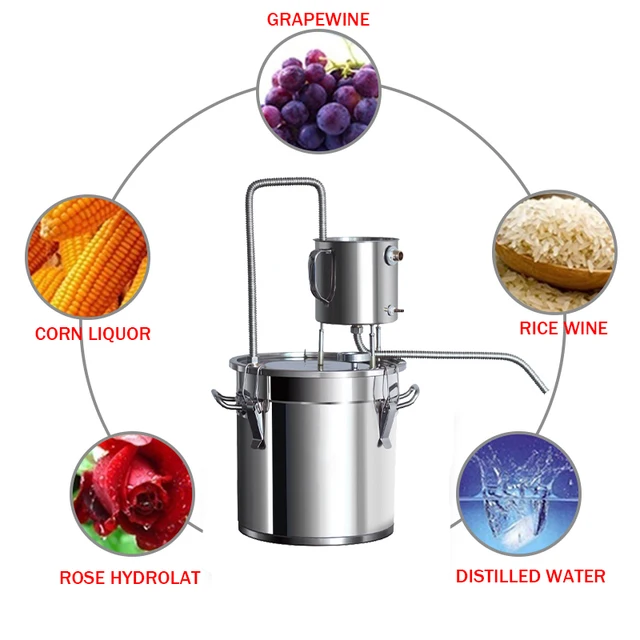 GRAPEWINE

CORN LIQUOR

RICE WINE

ROSE HYDROLAT

DISTILLED WATER