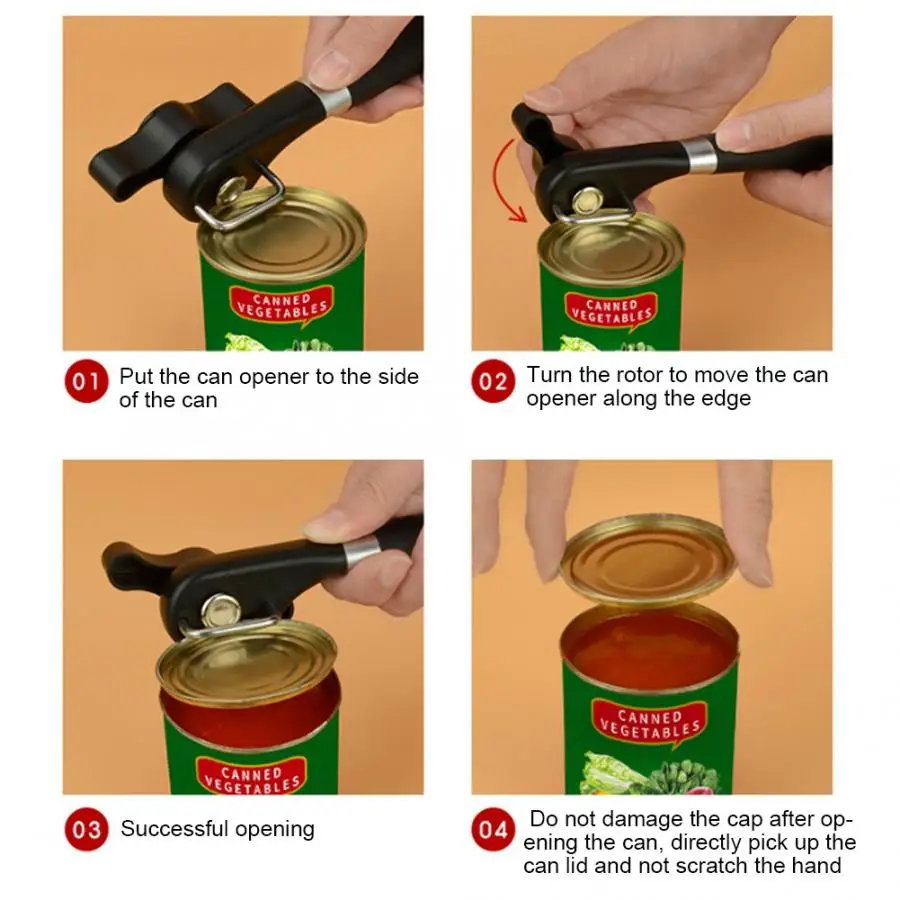 CANNED VEGETABLES

01 Put the can opener to the side of the can

CANNED VEGETABLES

02 Turn the rotor to move the can opener along the edge

CANNED VEGETABLES

03 Successful opening

CANNED VEGETABLES

04 Do not damage the cap after opening the can, directly pick up the can lid and not scratch the hand