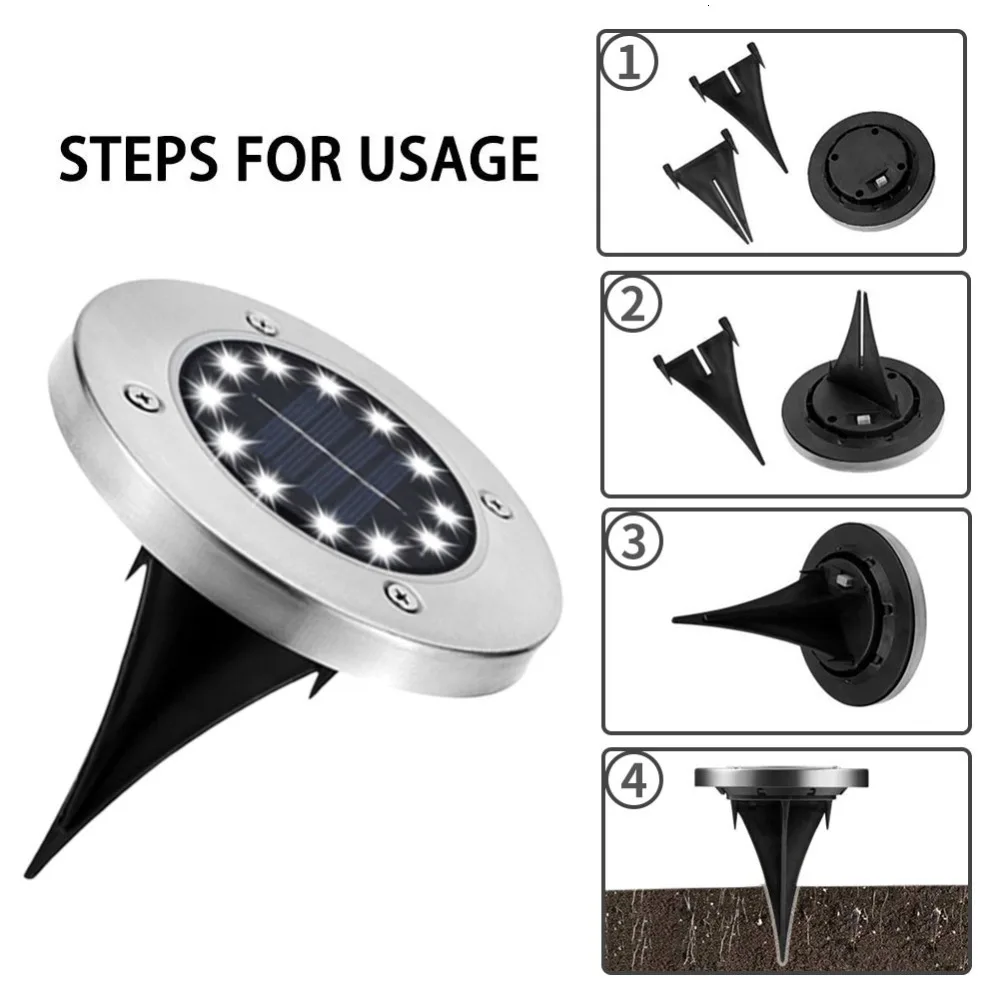 STEPS FOR USAGE

1

2

3

4