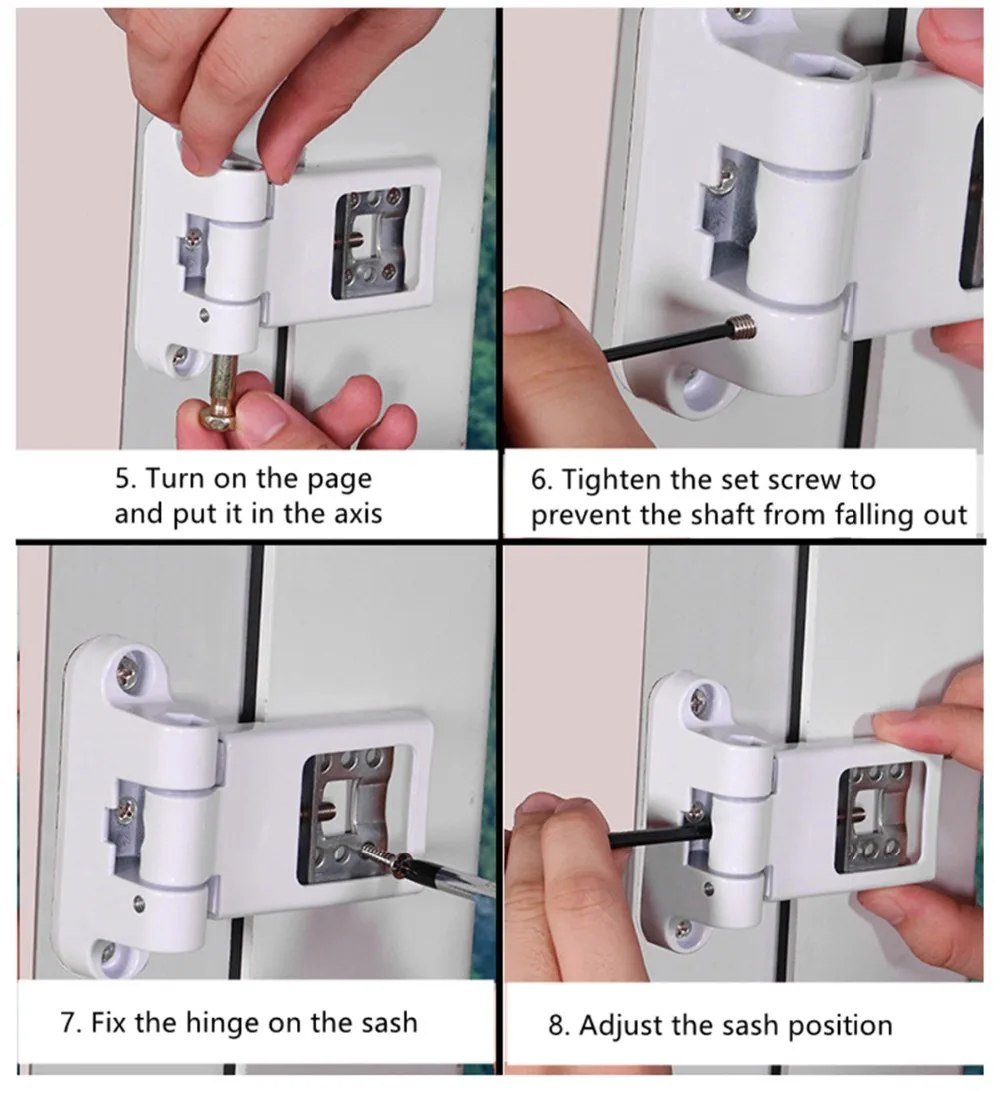 5. Turn on the page and put it in the axis

6. Tighten the set screw to prevent the shaft from falling out

7. Fix the hinge on the sash

8. Adjust the sash position