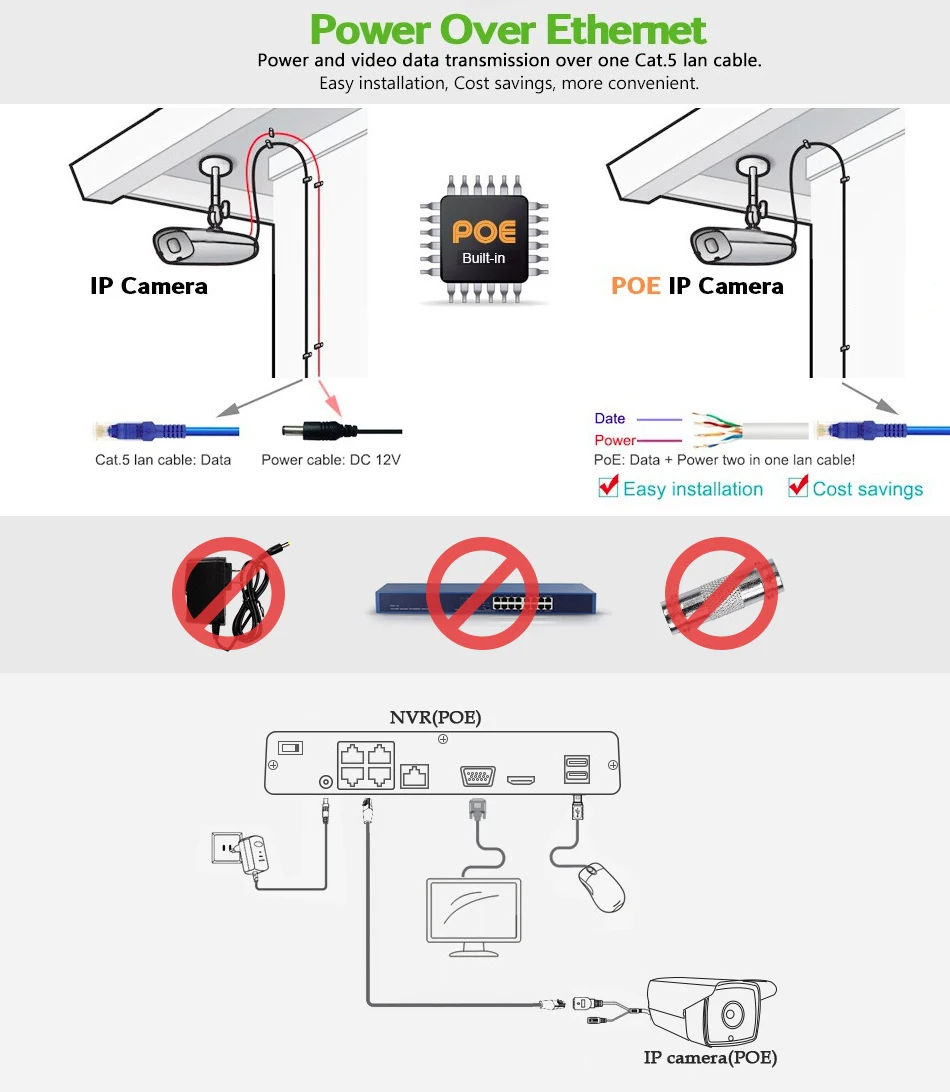 Power Over Ethemet
Power and video data transmission over one Cat.5 lan cable.
Easy installation, Cost savings, more convenient.

IP Camera

POE
Built-in

POE IP Camera

Cat.5 lan cable: Data

Power cable: DC 12V

Date
Power
PoE: Data + Power two in one lan cable!

Easy installation

Cost savings

NVR(POE)

IP camera(POE)