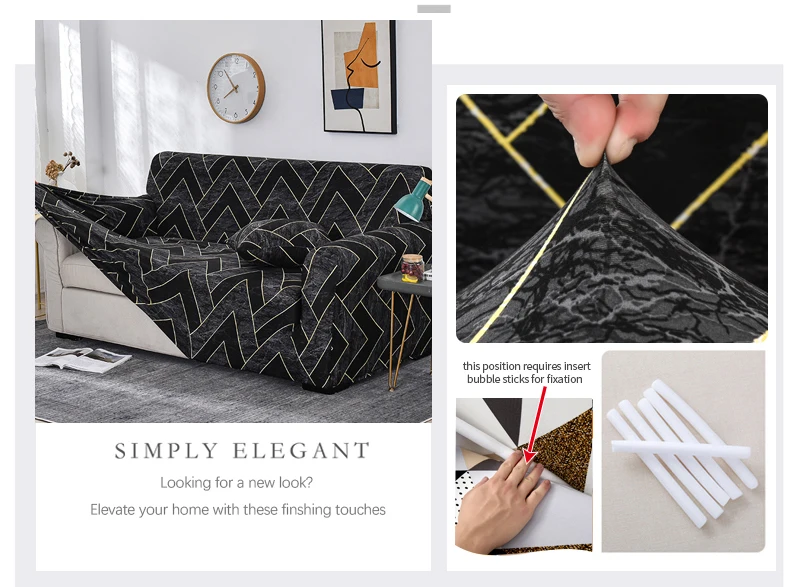 SIMPLY ELEGANT

Looking for a new look?

Elevate your home with these finshing touches

this position requires insert bubble sticks for fixation