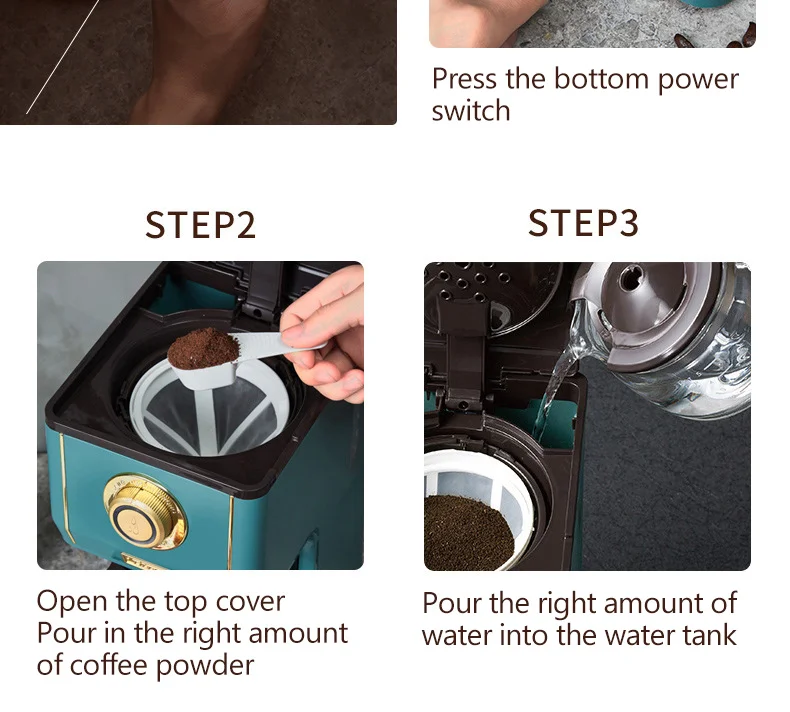 Press the bottom power switch

STEP2

Open the top cover
Pour in the right amount of coffee powder

STEP3

Pour the right amount of water into the water tank