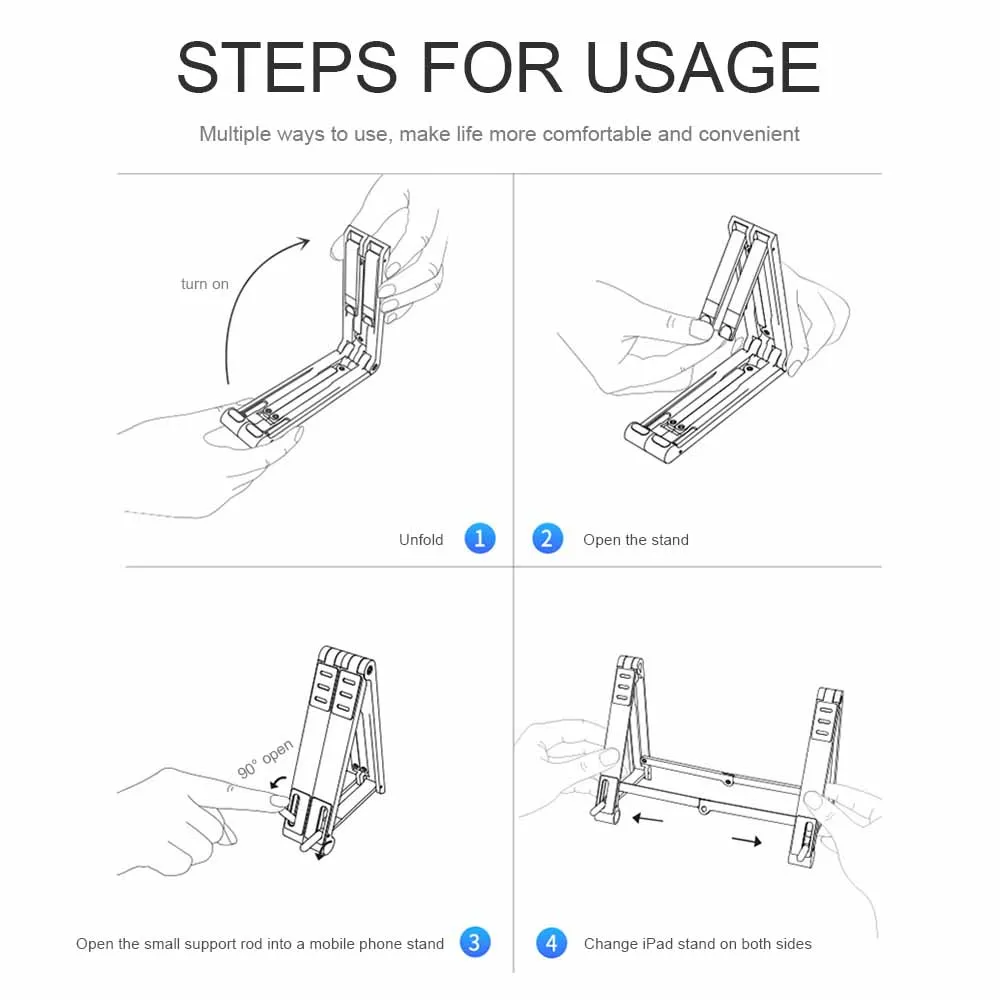 STEPS FOR USAGE

Multiple ways to use, make life more comfortable and convenient

turn on

Unfold 1

2 Open the stand

90° open

Open the small support rod into a mobile phone stand 3

4 Change iPad stand on both sides