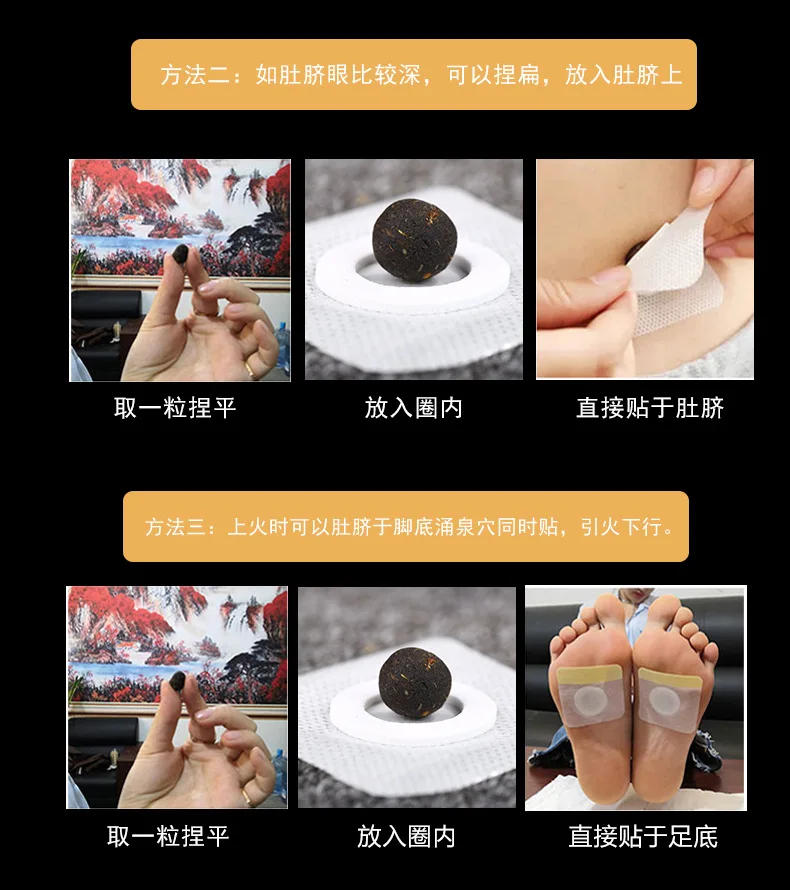 方法二：如肚脐眼比较深，可以捏扁，放入肚脐上

取一粒捏平

放入圈内

直接贴于肚脐

方法三：上火时可以肚脐于脚底涌泉穴同时贴，引火下行。

取一粒捏平

放入圈内

直接贴于足底