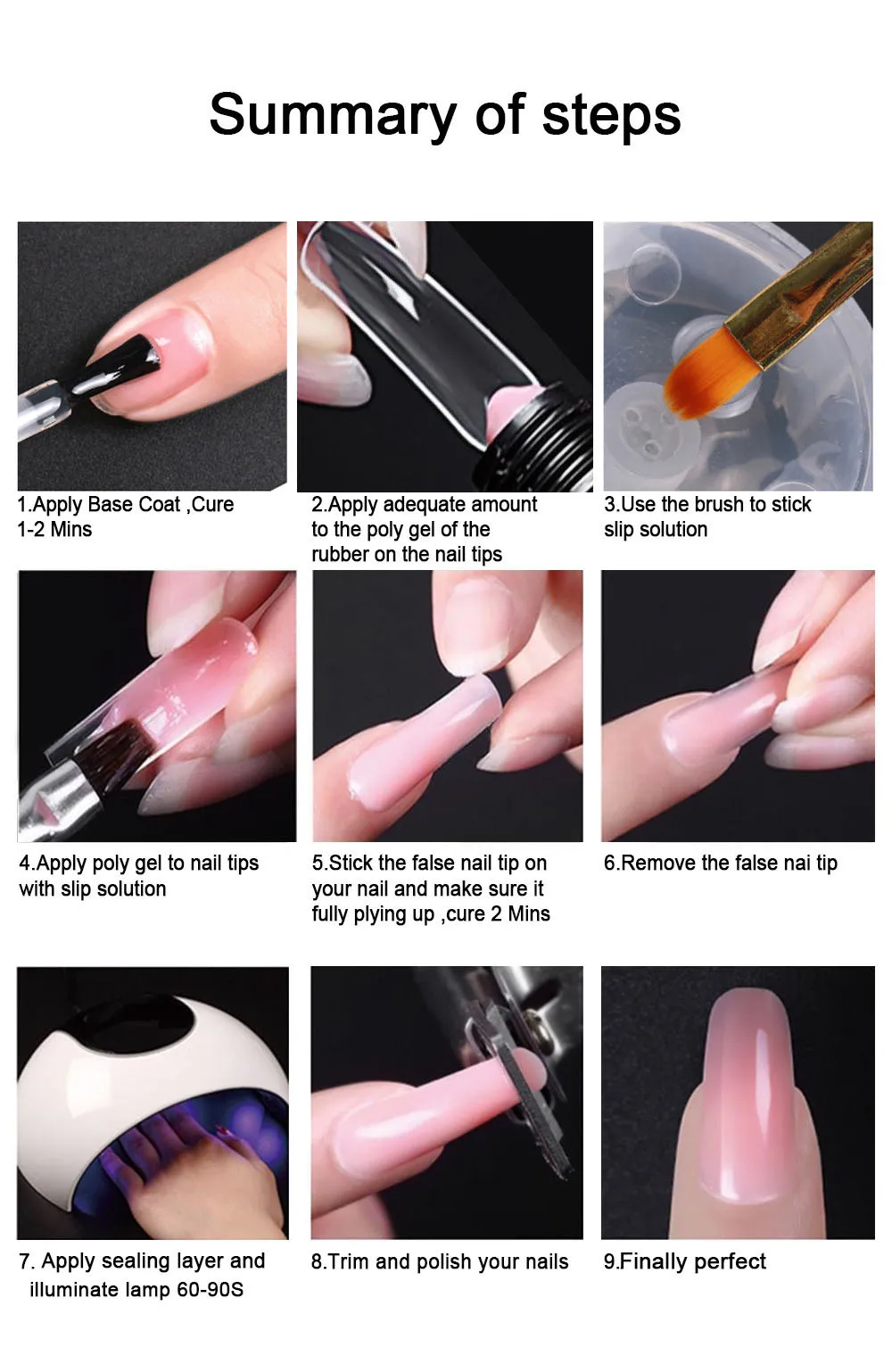 Summary of steps

1.Apply Base Coat ,Cure 1-2 Mins

2.Apply adequate amount to the poly gel of the rubber on the nail tips

3.Use the brush to stick slip solution

4.Apply poly gel to nail tips with slip solution

5.Stick the false nail tip on your nail and make sure it fully plying up ,cure 2 Mins

6.Remove the false nai tip

7. Apply sealing layer and illuminate lamp 60-90S

8.Trim and polish your nails

9.Finally perfect