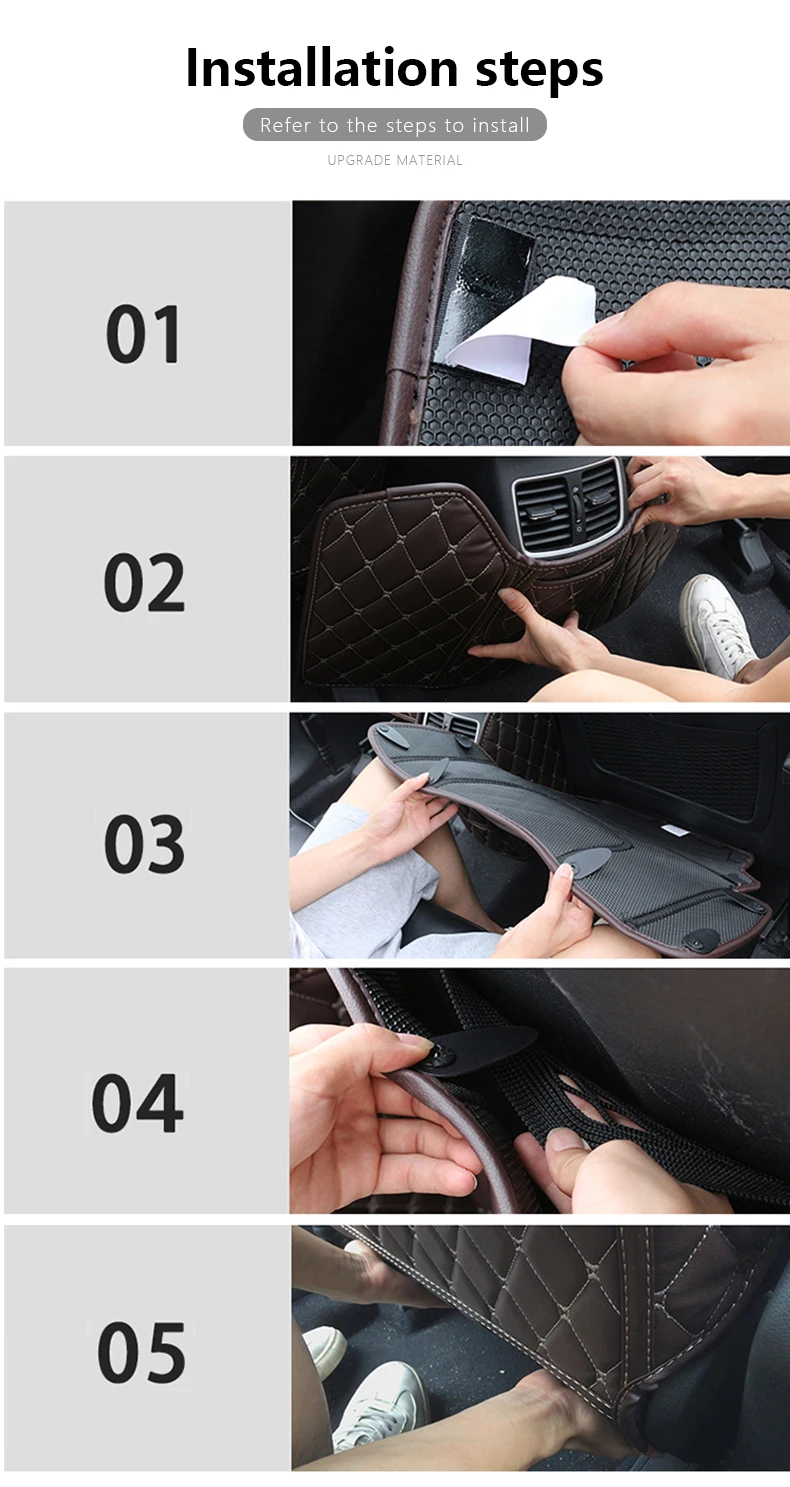 Installation steps

Refer to the steps to install

UPGRADE MATERIAL

01

02

03

04

05