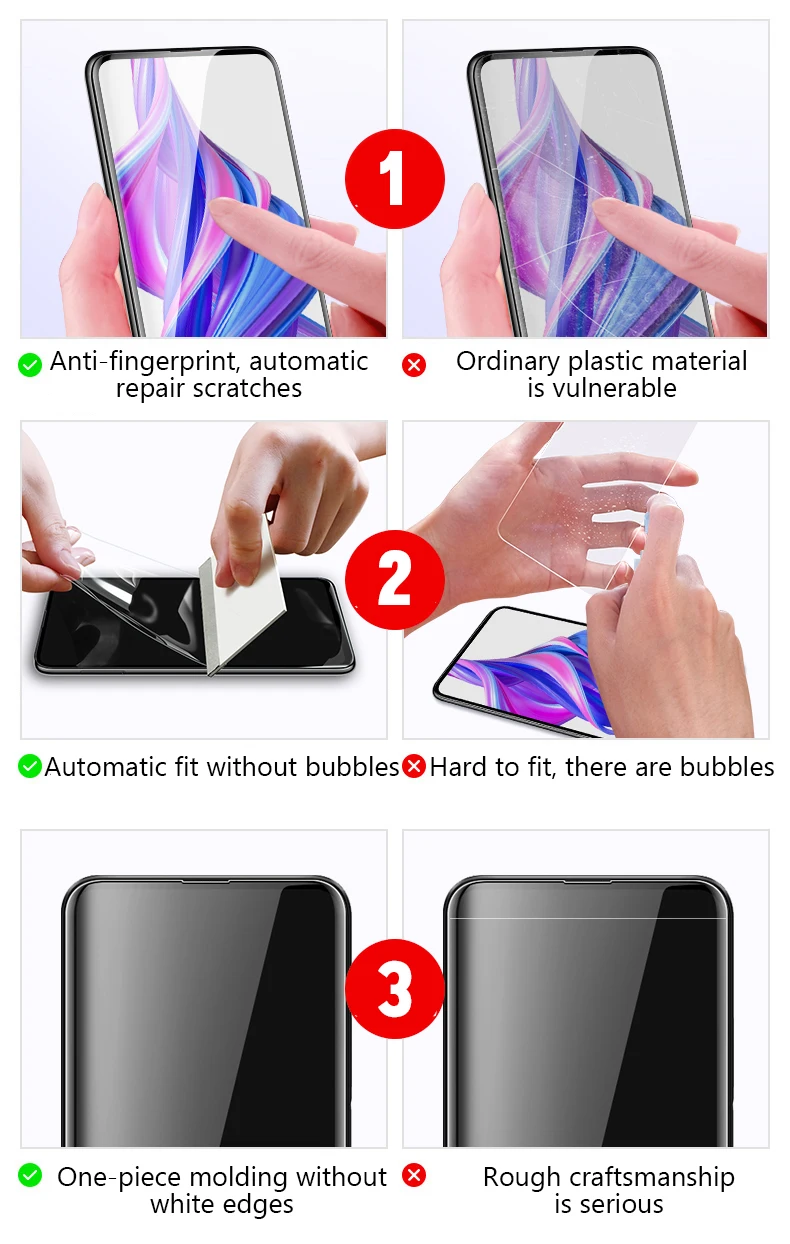 1

Anti-fingerprint, automatic repair scratches

Ordinary plastic material is vulnerable

2

Automatic fit without bubbles

Hard to fit, there are bubbles

3

One-piece molding without white edges

Rough craftsmanship is serious