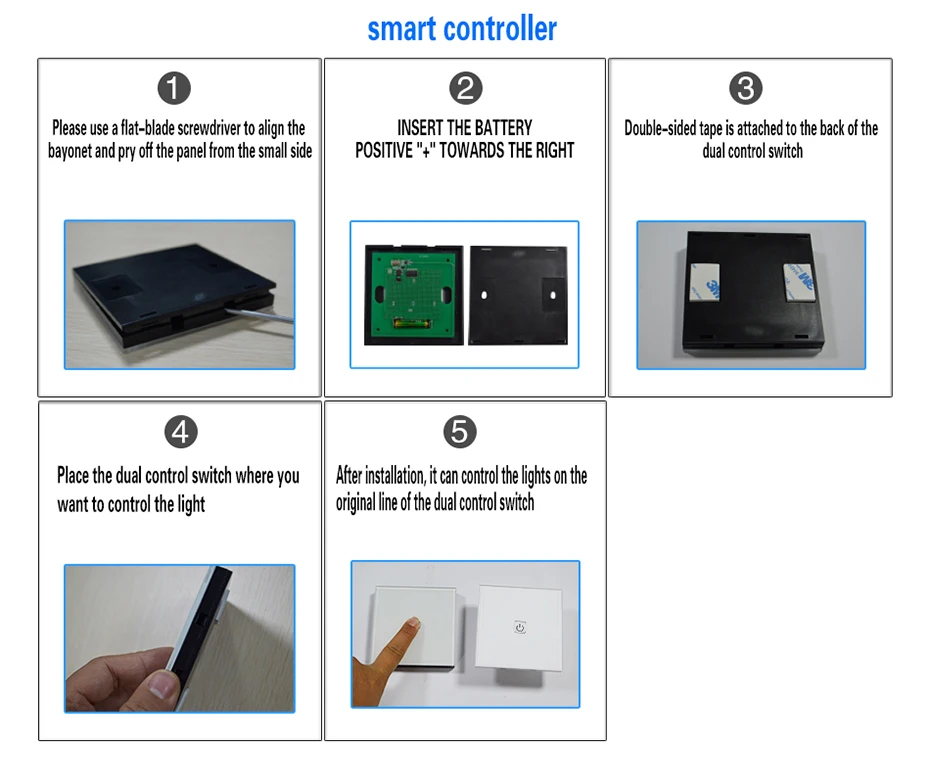 smart controller

1
Please use a flat-blade screwdriver to align the bayonet and pry off the panel from the small side

2
INSERT THE BATTERY
POSITIVE "+" TOWARDS THE RIGHT

3
Double-sided tape is attached to the back of the dual control switch

3M 3M

4
Place the dual control switch where you want to control the light

5
After installation, it can control the lights on the original line of the dual control switch