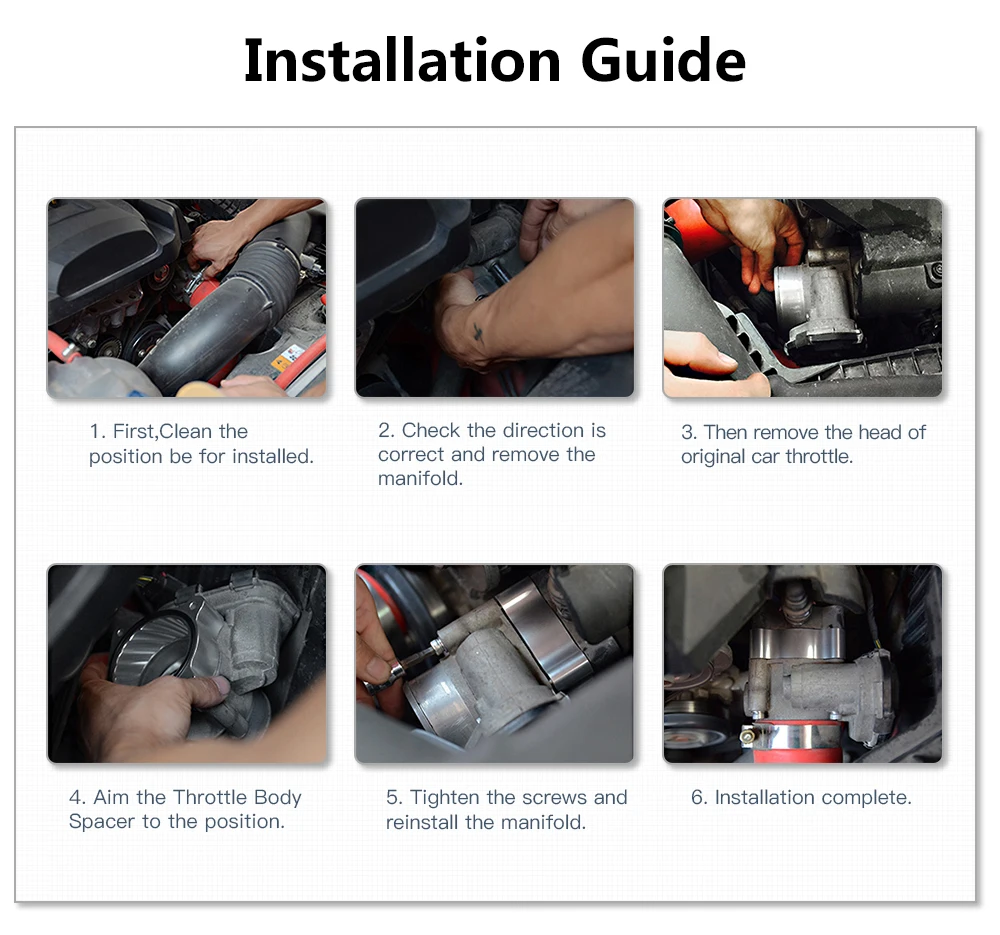 Installation Guide

1. First,Clean the position be for installed.

2. Check the direction is correct and remove the manifold.

3. Then remove the head of original car throttle.

4. Aim the Throttle Body Spacer to the position.

5. Tighten the screws and reinstall the manifold.

6. Installation complete.