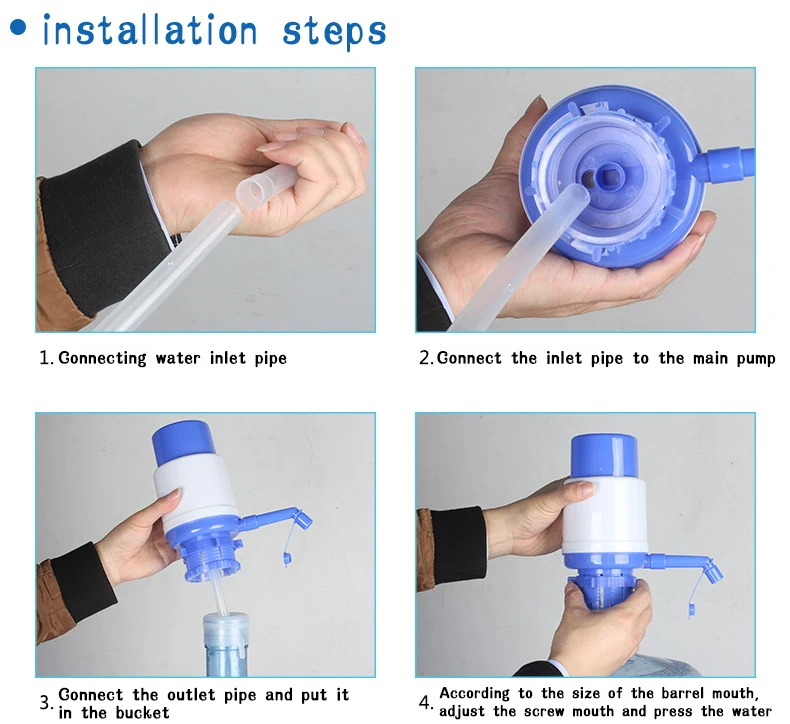 • installation steps

1. Connecting water inlet pipe

2. Connect the inlet pipe to the main pump

3. Connect the outlet pipe and put it in the bucket

4. According to the size of the barrel mouth, adjust the screw mouth and press the water