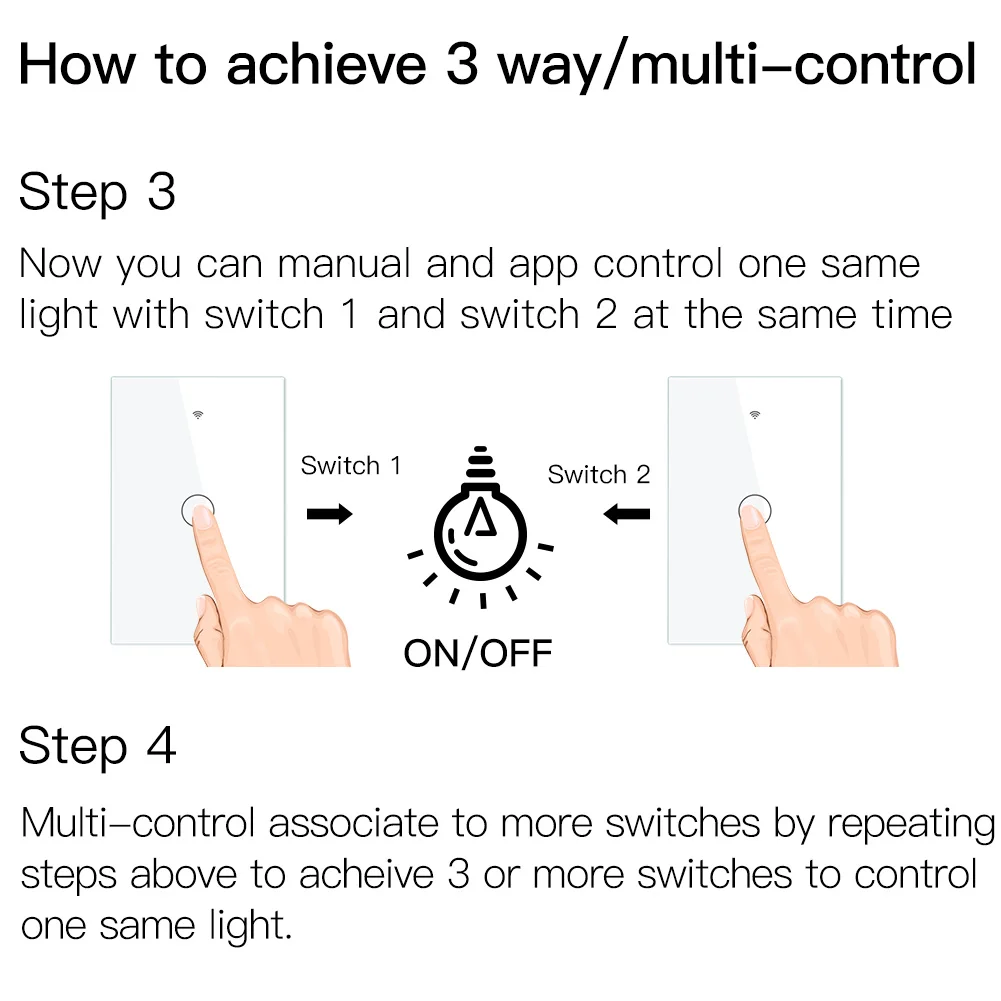 How to achieve 3 way/multi–control

Step 3

Now you can manual and app control one same light with switch 1 and switch 2 at the same time

Switch 1

Switch 2

ON/OFF

Step 4

Multi–control associate to more switches by repeating steps above to acheive 3 or more switches to control one same light.