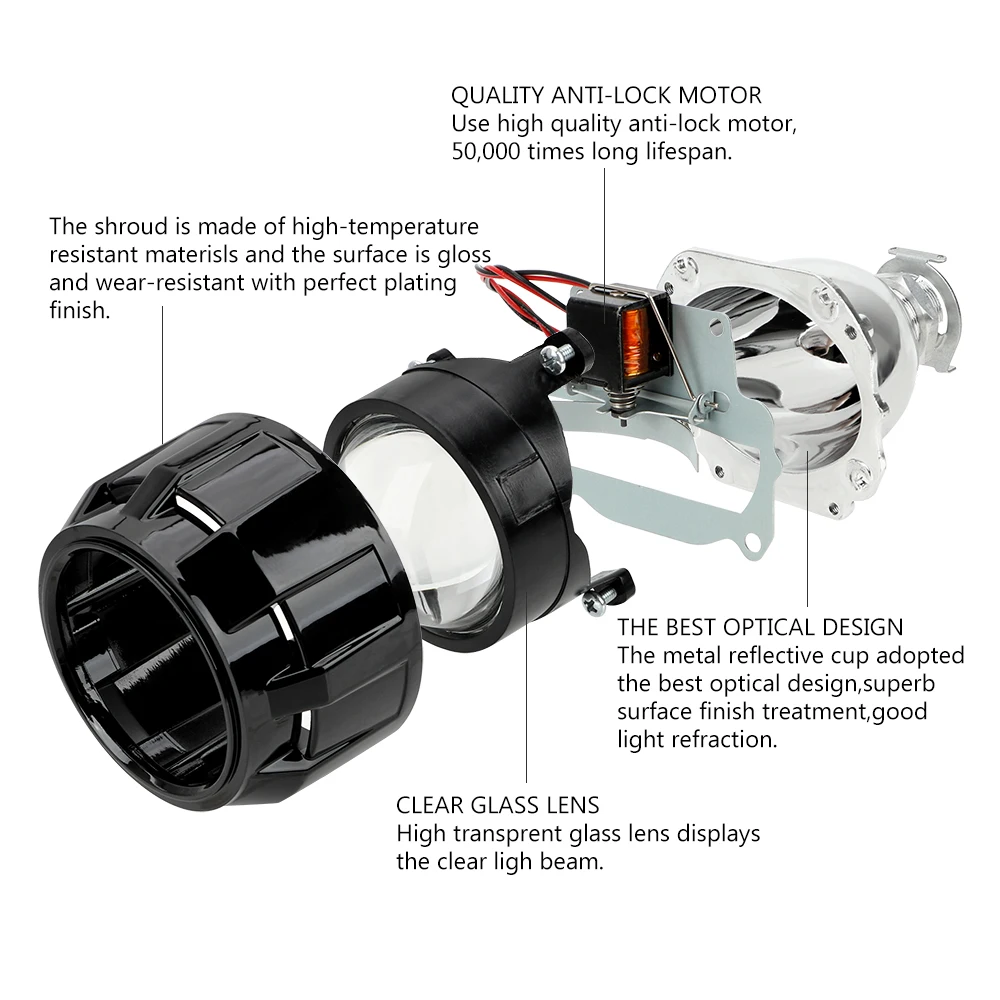 QUALITY ANTI-LOCK MOTOR
Use high quality anti-lock motor, 50,000 times long lifespan.

The shroud is made of high-temperature resistant materisls and the surface is gloss and wear-resistant with perfect plating finish.

THE BEST OPTICAL DESIGN
The metal reflective cup adopted the best optical design,superb surface finish treatment,good light refraction.

CLEAR GLASS LENS
High transprent glass lens displays the clear ligh beam.