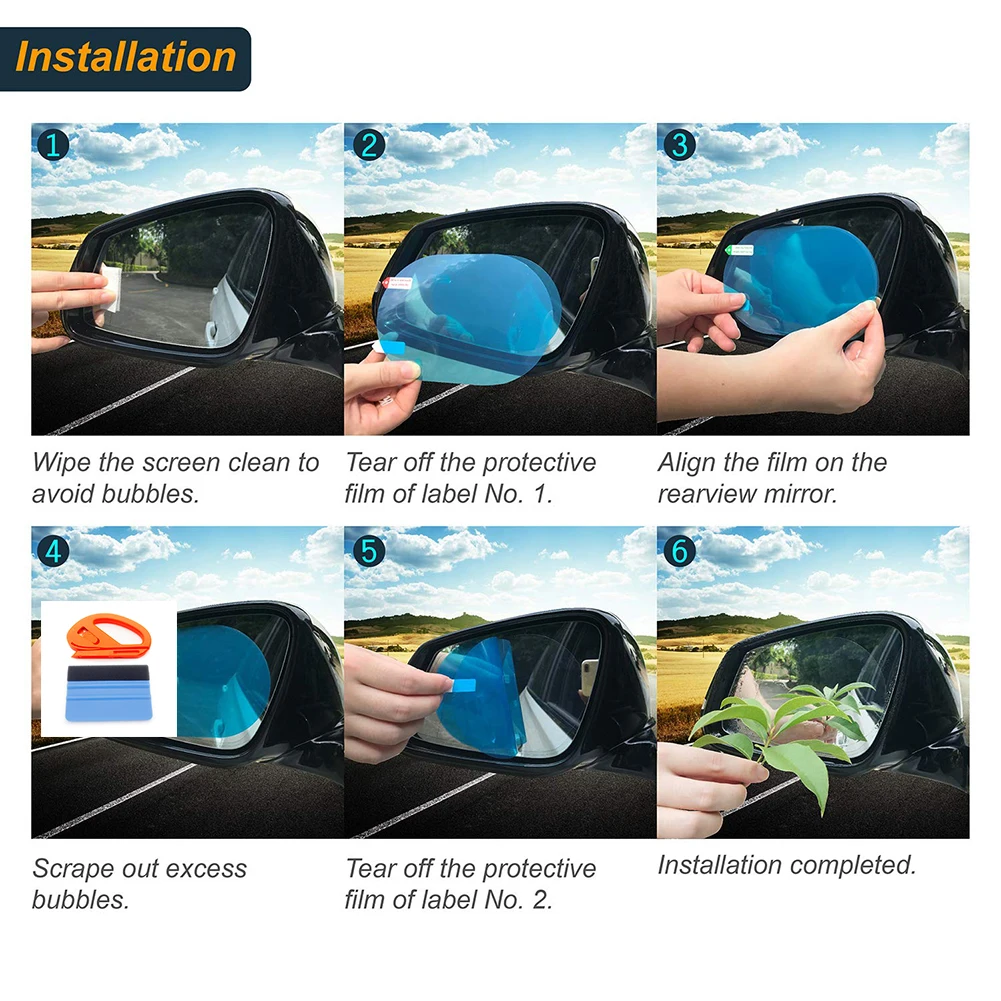 Installation

1

Wipe the screen clean to avoid bubbles.

2

Tear off the protective film of label No. 1.

3

Align the film on the rearview mirror.

4

Scrape out excess bubbles.

5

Tear off the protective film of label No. 2.

6

Installation completed.