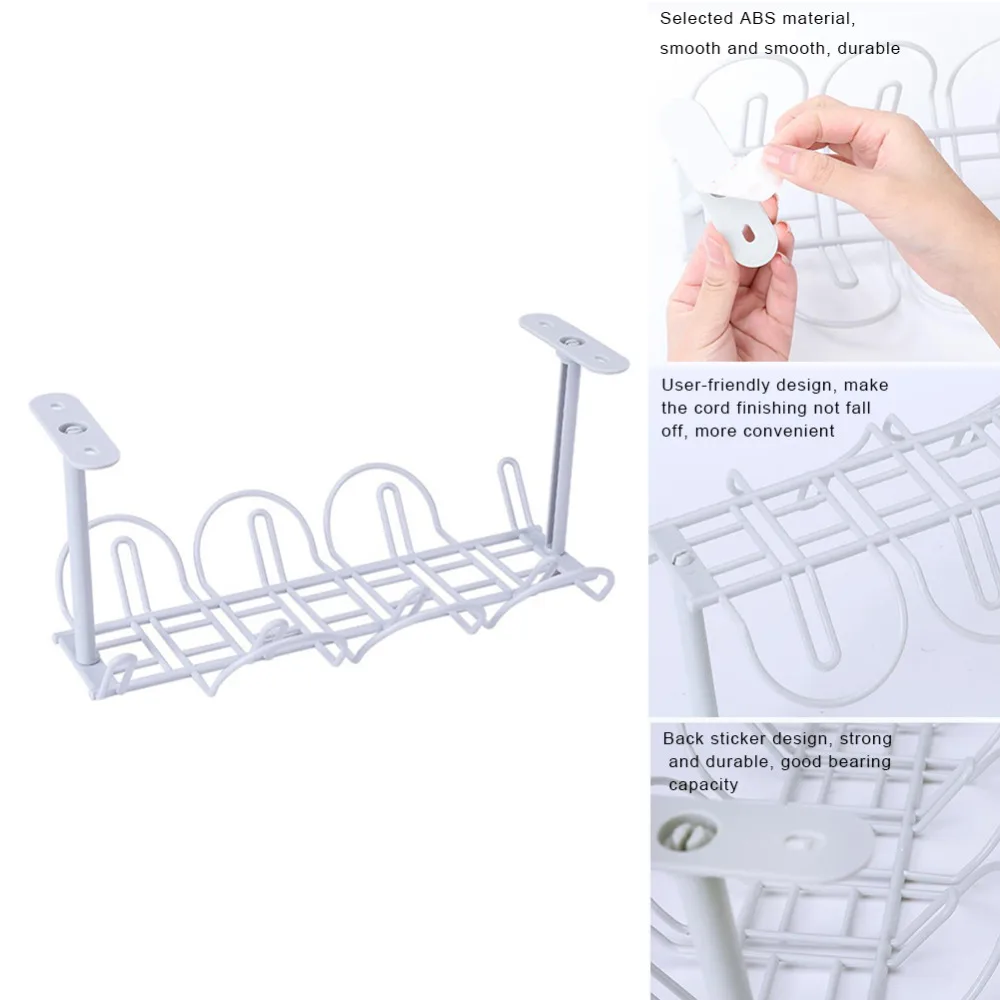 Selected ABS material, smooth and smooth, durable

User-friendly design, make the cord finishing not fall off, more convenient

Back sticker design, strong and durable, good bearing capacity