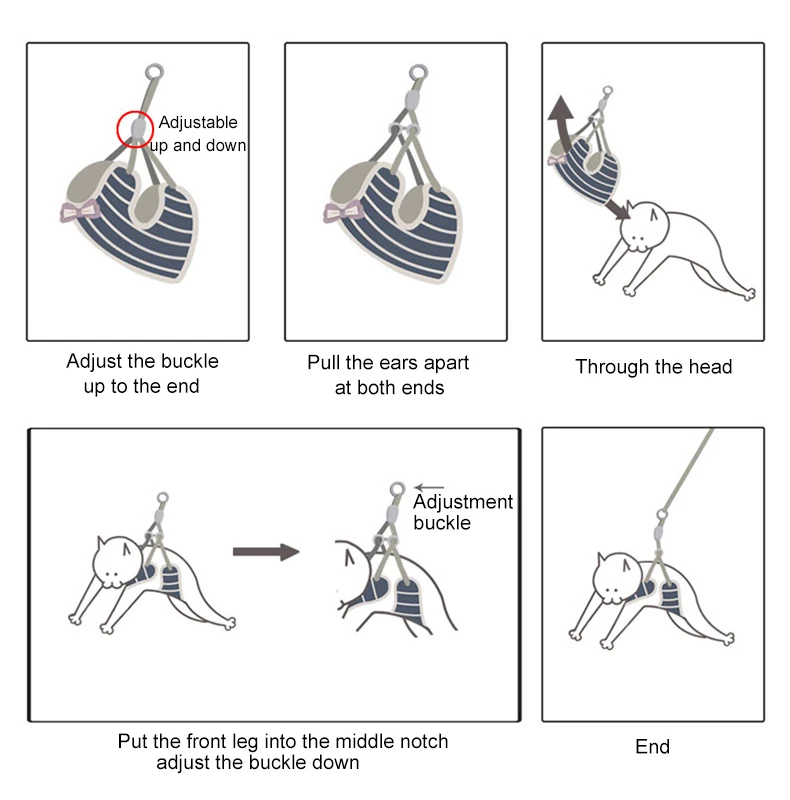 Adjustable up and down

Adjust the buckle up to the end

Pull the ears apart at both ends

Through the head

Adjustment buckle

Put the front leg into the middle notch adjust the buckle down

End