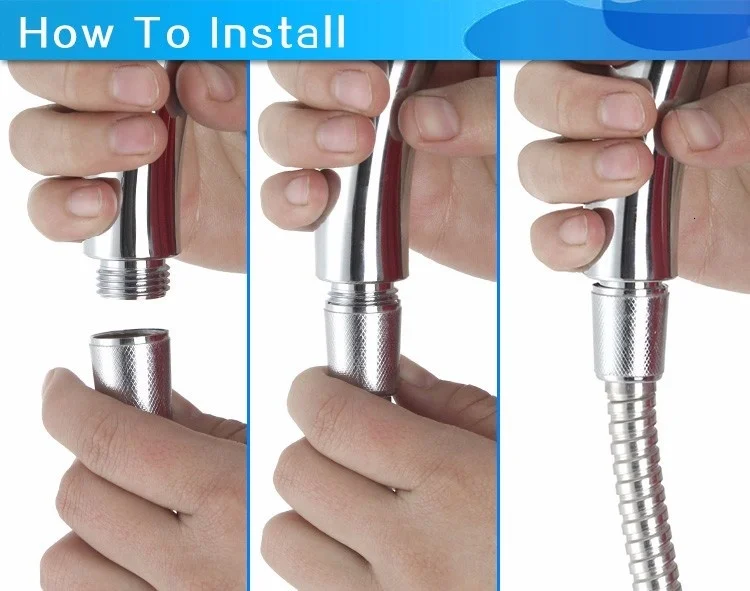 How To Install