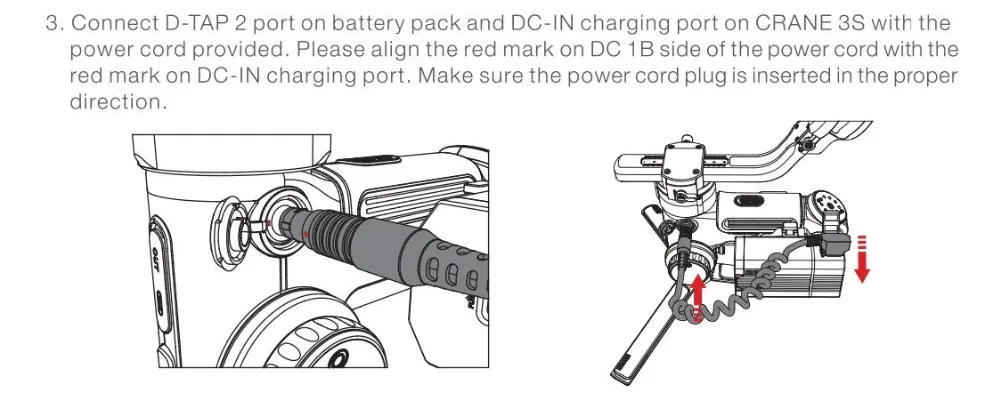 3. Connect D-TAP 2 port on battery pack and DC-IN charging port on CRANE 3S with the power cord provided. Please align the red mark on DC 1B side of the power cord with the red mark on DC-IN charging port. Make sure the power cord plug is inserted in the proper direction.

OUT