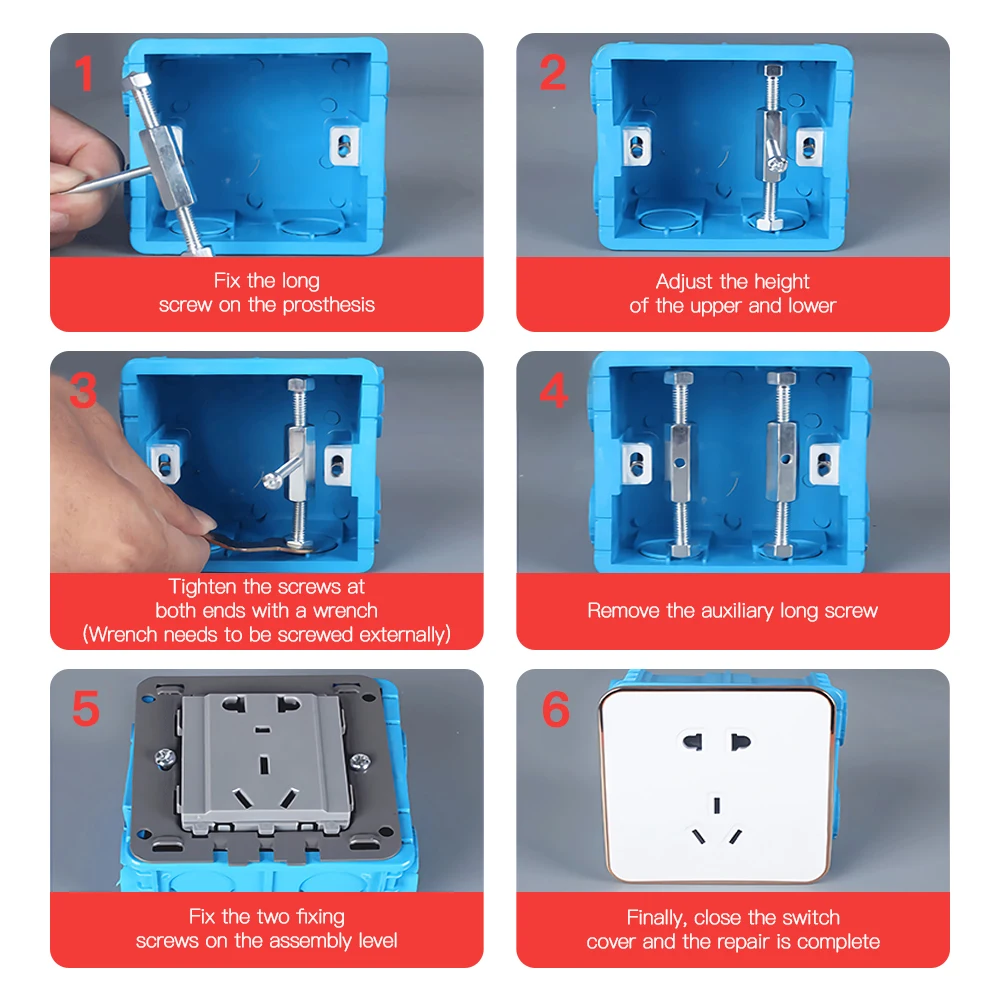 1
Fix the long screw on the prosthesis

2
Adjust the height of the upper and lower

3
Tighten the screws at both ends with a wrench (Wrench needs to be screwed externally)

4
Remove the auxiliary long screw

5
Fix the two fixing screws on the assembly level

6
Finally, close the switch cover and the repair is complete