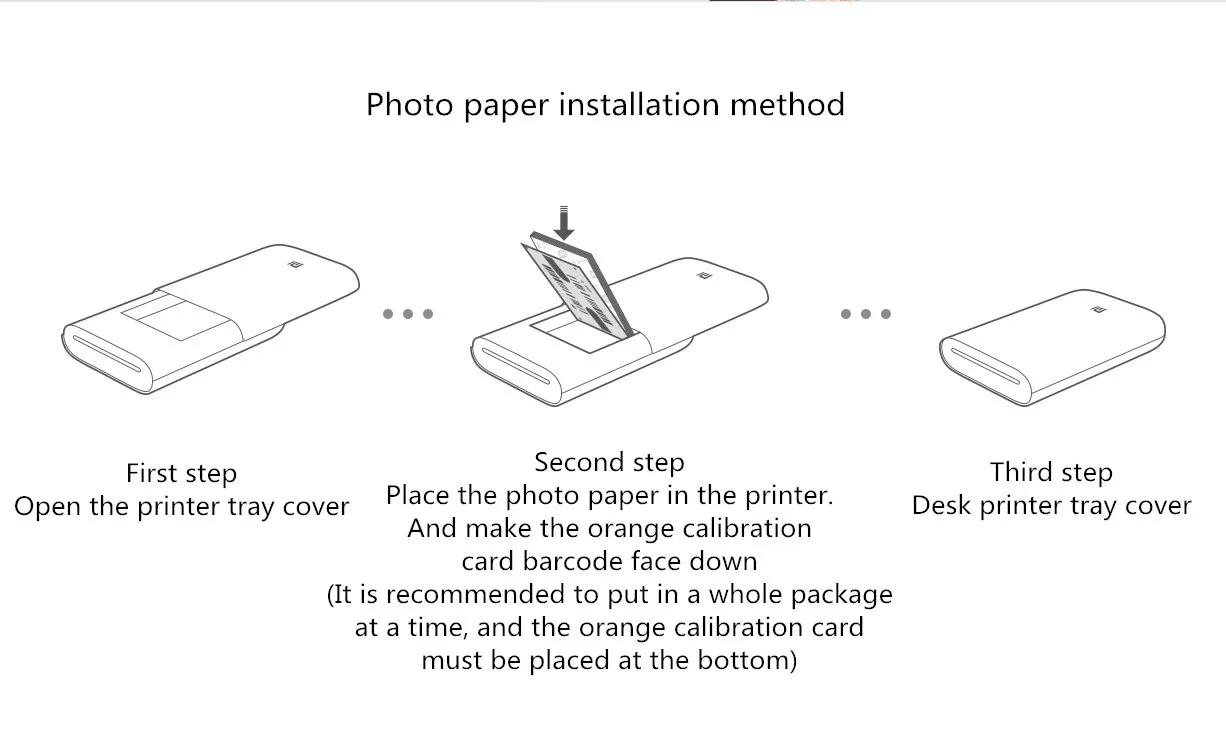 Photo paper installation method

First step
Open the printer tray cover

Second step
Place the photo paper in the printer.
And make the orange calibration card barcode face down
(It is recommended to put in a whole package at a time, and the orange calibration card must be placed at the bottom)

Third step
Desk printer tray cover