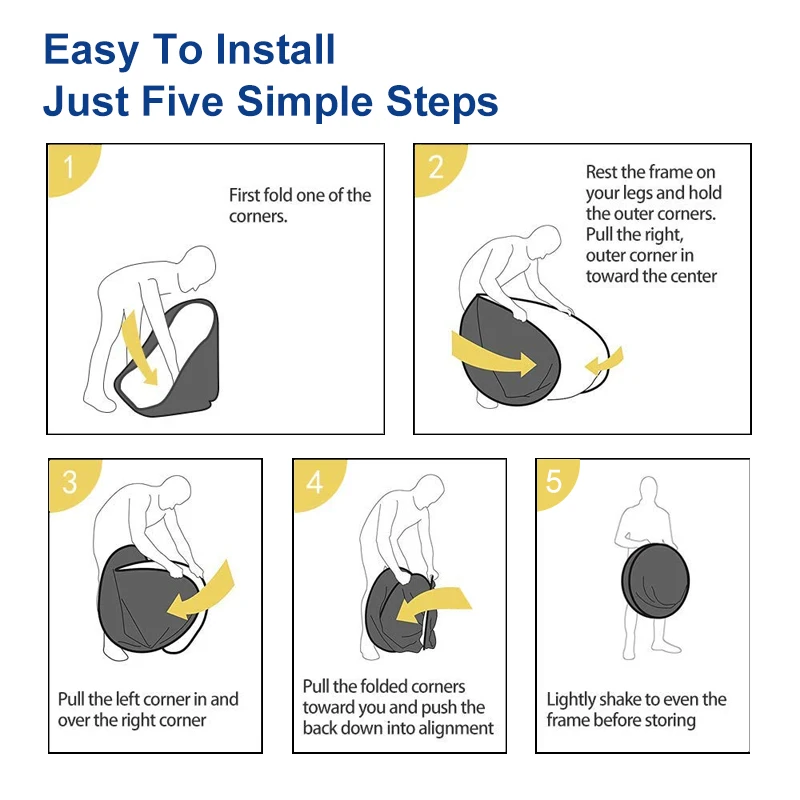 Easy To Install
Just Five Simple Steps

1

First fold one of the corners.

2

Rest the frame on your legs and hold the outer corners. Pull the right, outer corner in toward the center

3

Pull the left corner in and over the right corner

4

Pull the folded corners toward you and push the back down into alignment

5

Lightly shake to even the frame before storing