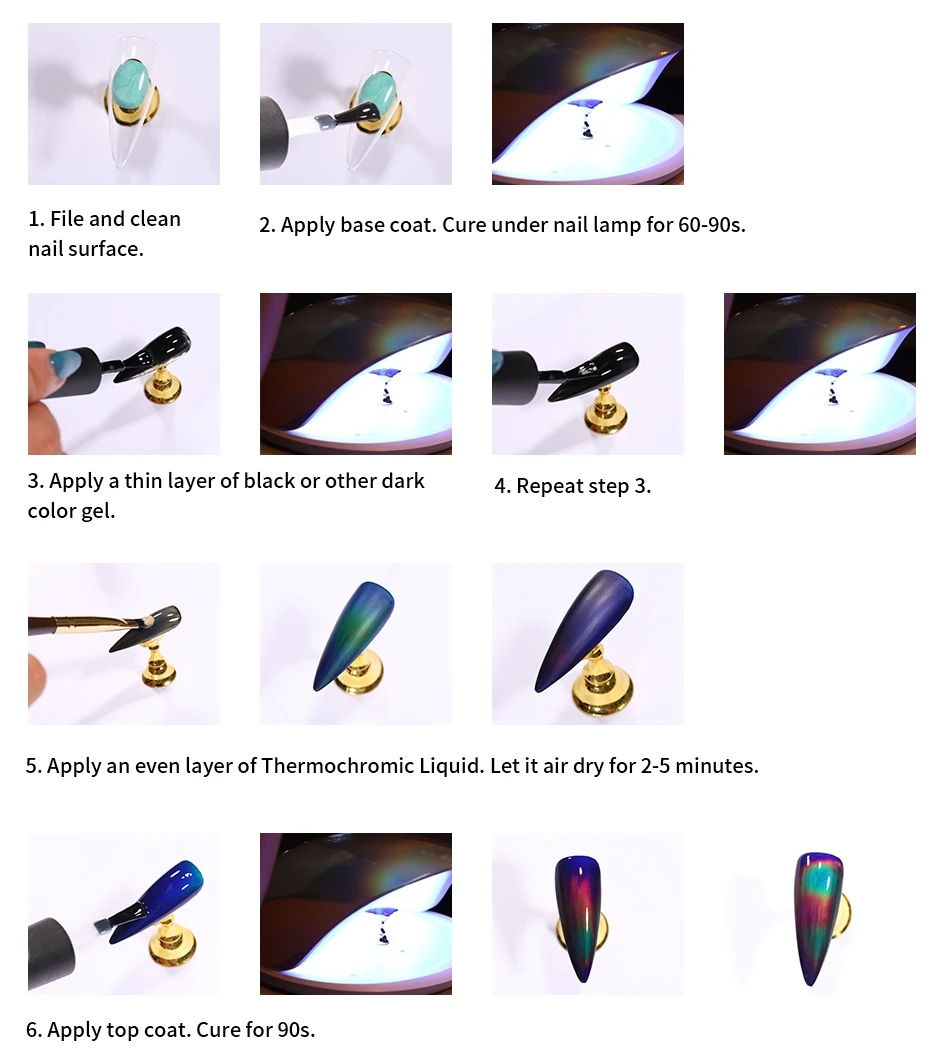 1. File and clean nail surface.

2. Apply base coat. Cure under nail lamp for 60-90s.

3. Apply a thin layer of black or other dark color gel.

4. Repeat step 3.

5. Apply an even layer of Thermochromic Liquid. Let it air dry for 2-5 minutes.

6. Apply top coat. Cure for 90s.