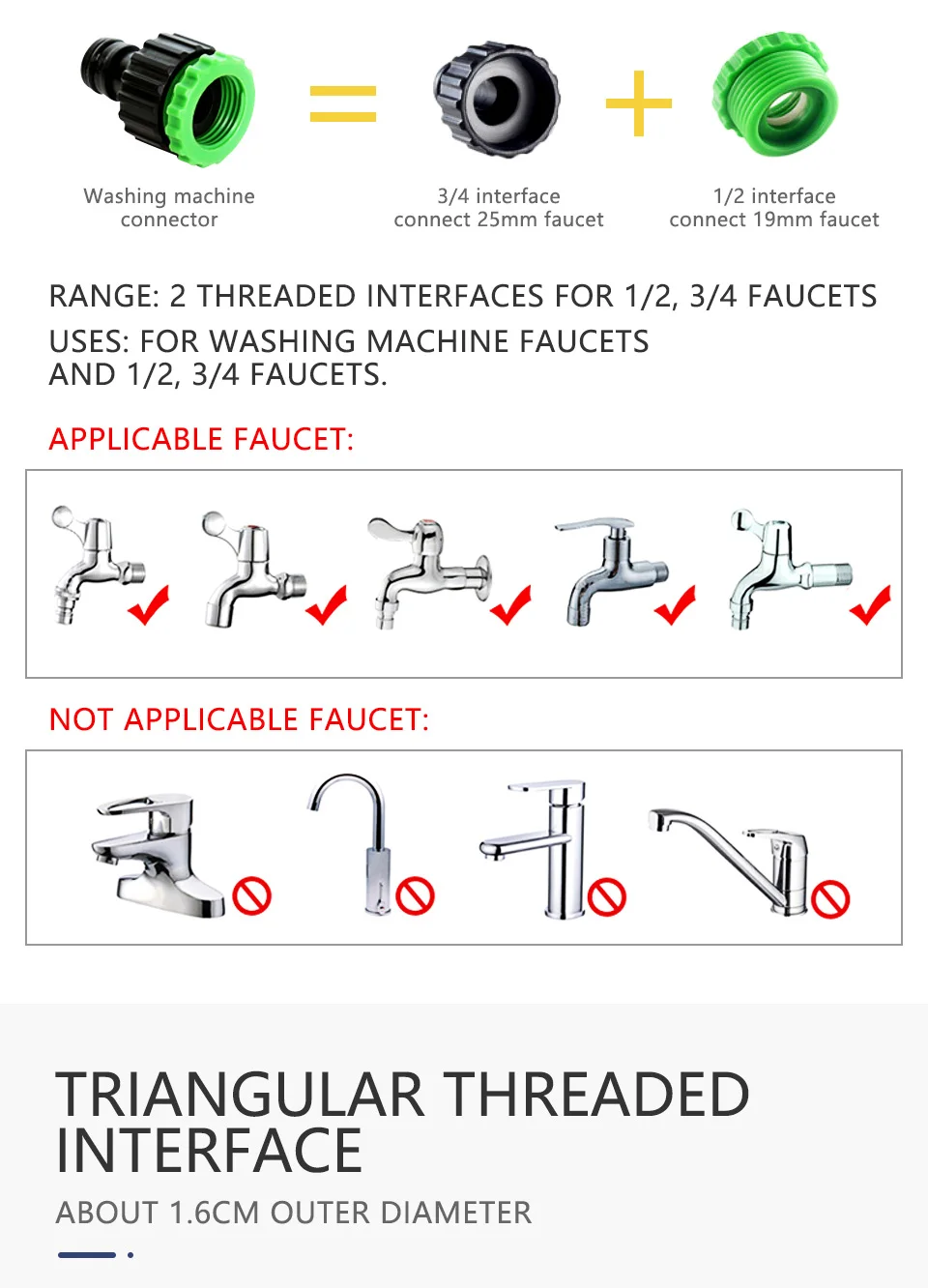 Washing machine connector

3/4 interface connect 25mm faucet

1/2 interface connect 19mm faucet

RANGE: 2 THREADED INTERFACES FOR 1/2, 3/4 FAUCETS

USES: FOR WASHING MACHINE FAUCETS AND 1/2, 3/4 FAUCETS.

APPLICABLE FAUCET:

NOT APPLICABLE FAUCET:

TRIANGULAR THREADED INTERFACE

ABOUT 1.6CM OUTER DIAMETER