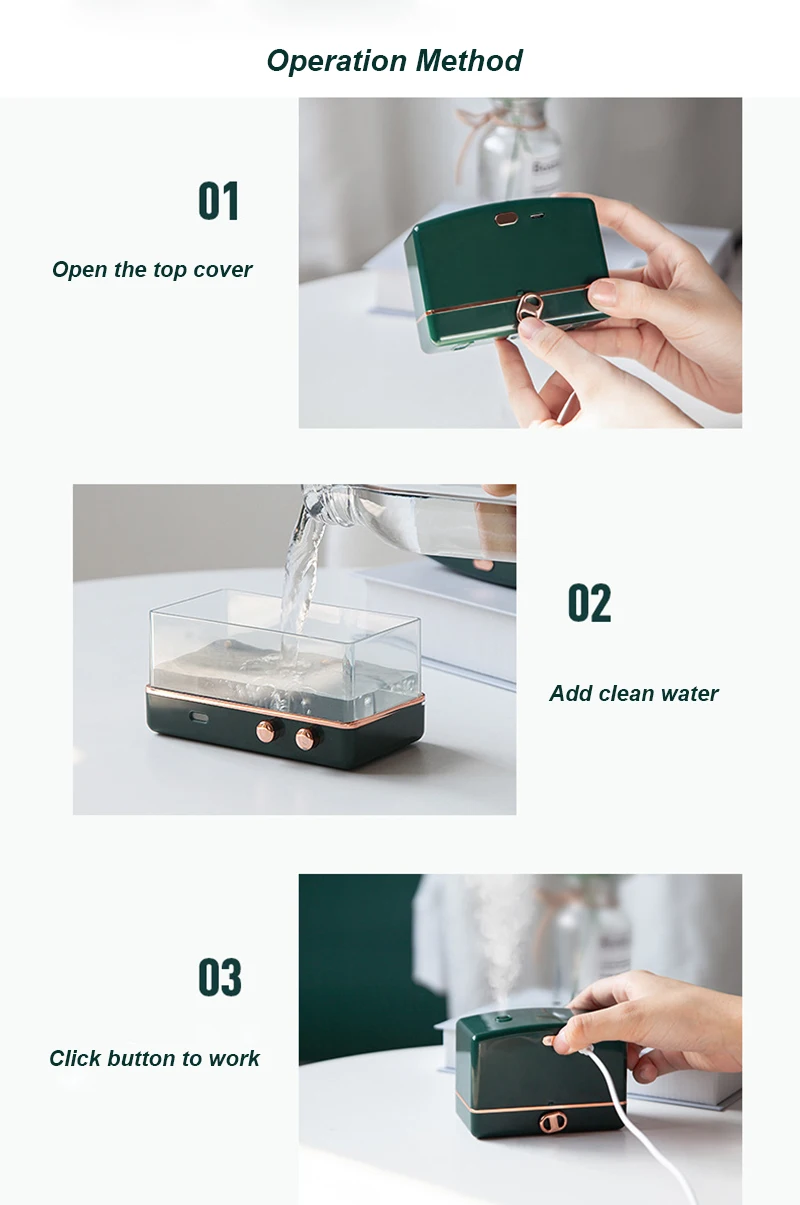 Operation Method

01

Open the top cover

02

Add clean water

03

Click button to work