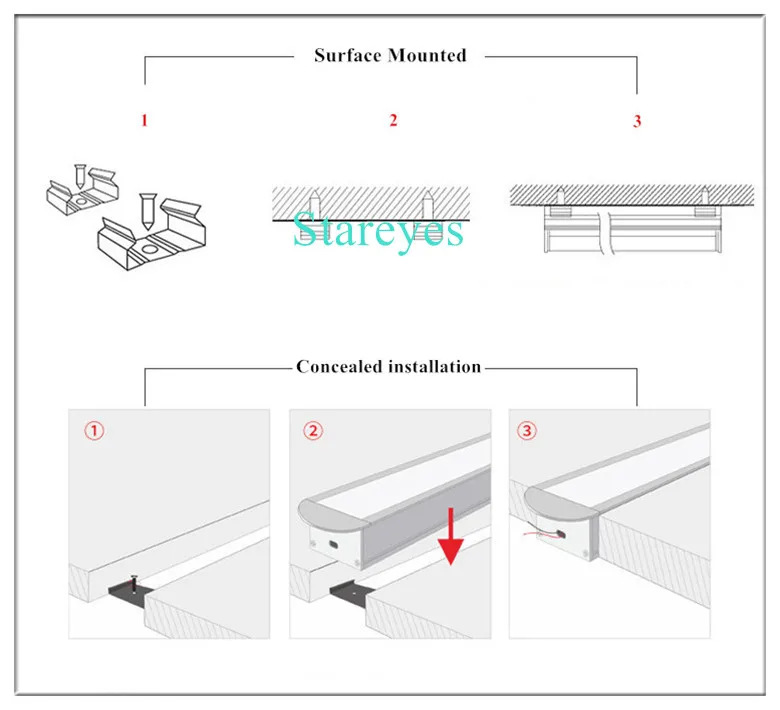 Surface Mounted

1

2

3

Stareyes

Concealed installation

①

②

③