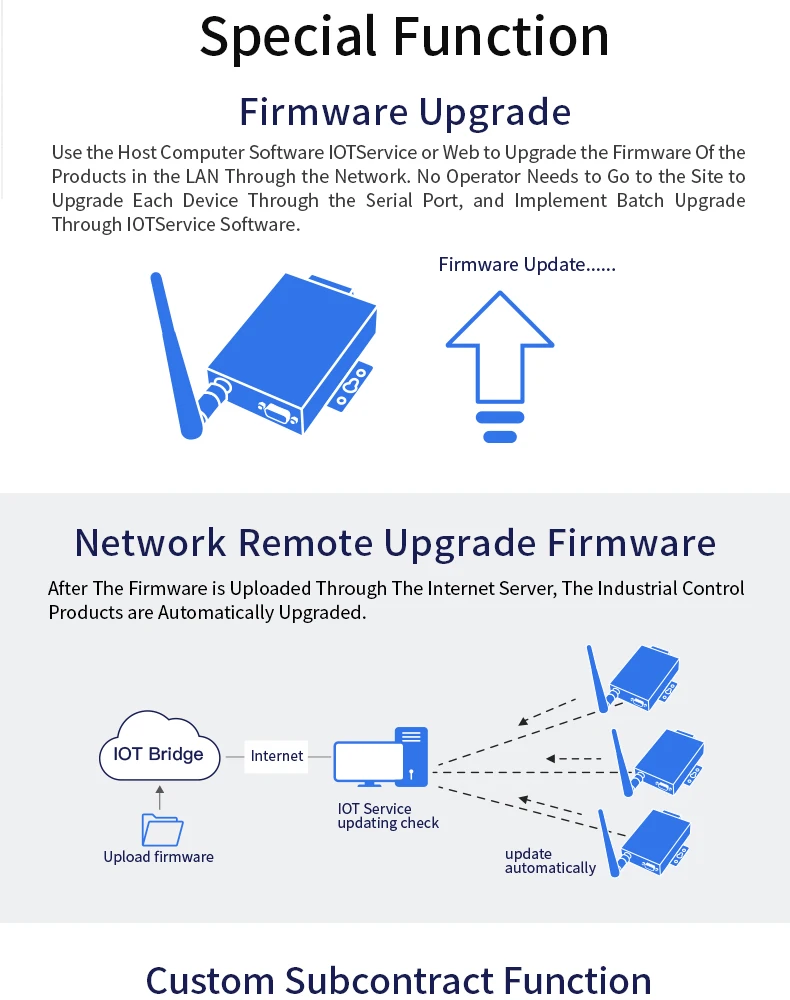 Special Function

Firmware Upgrade

Use the Host Computer Software IOTService or Web to Upgrade the Firmware Of the Products in the LAN Through the Network. No Operator Needs to Go to the Site to Upgrade Each Device Through the Serial Port, and Implement Batch Upgrade Through IOTService Software.

Firmware Update......

Network Remote Upgrade Firmware

After The Firmware is Uploaded Through The Internet Server, The Industrial Control Products are Automatically Upgraded.

IOT Bridge

Internet

Upload firmware

IOT Service updating check

update automatically

Custom Subcontract Function