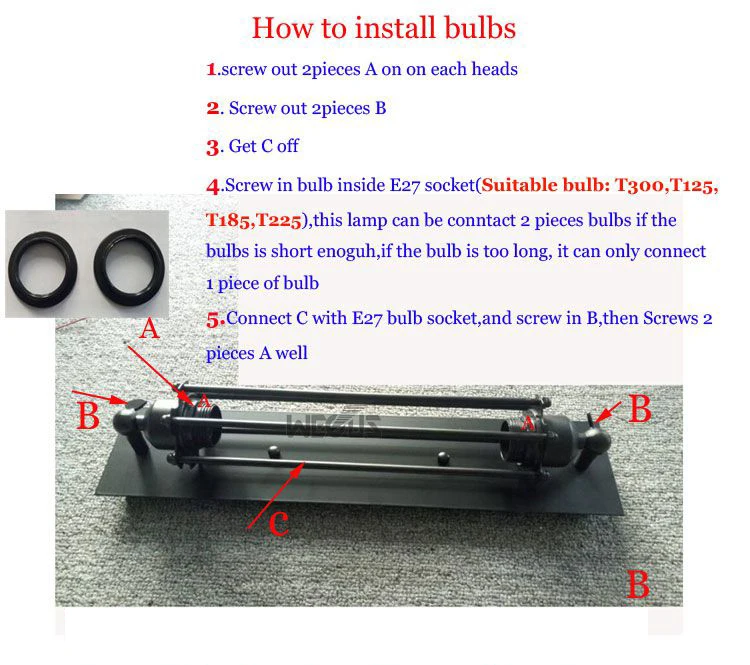 How to install bulbs

1.screw out 2pieces A on on each heads

2. Screw out 2pieces B

3. Get C off

4.Screw in bulb inside E27 socket(Suitable bulb: T300,T125, T185,T225),this lamp can be conntact 2 pieces bulbs if the bulbs is short enoguh,if the bulb is too long, it can only connect 1 piece of bulb

5.Connect C with E27 bulb socket,and screw in B,then Screws 2 pieces A well

A

B

A

A

B

C

B