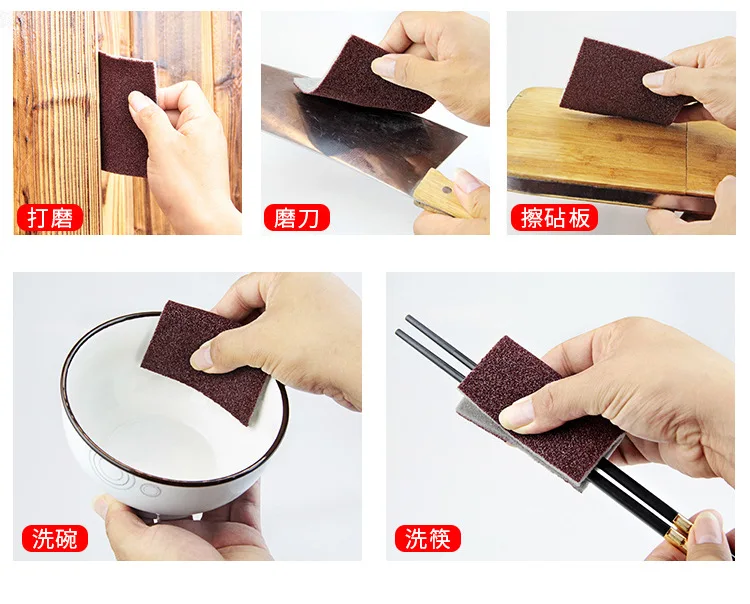 打磨

磨刀

擦砧板

洗碗

洗筷