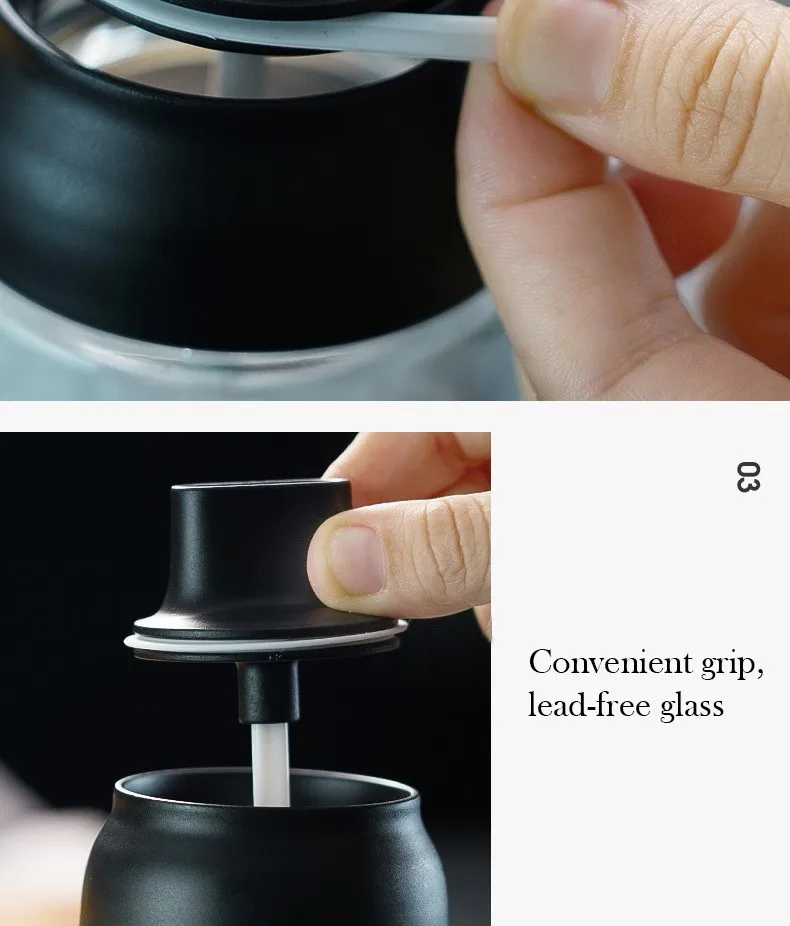 03

Convenient grip, lead-free glass