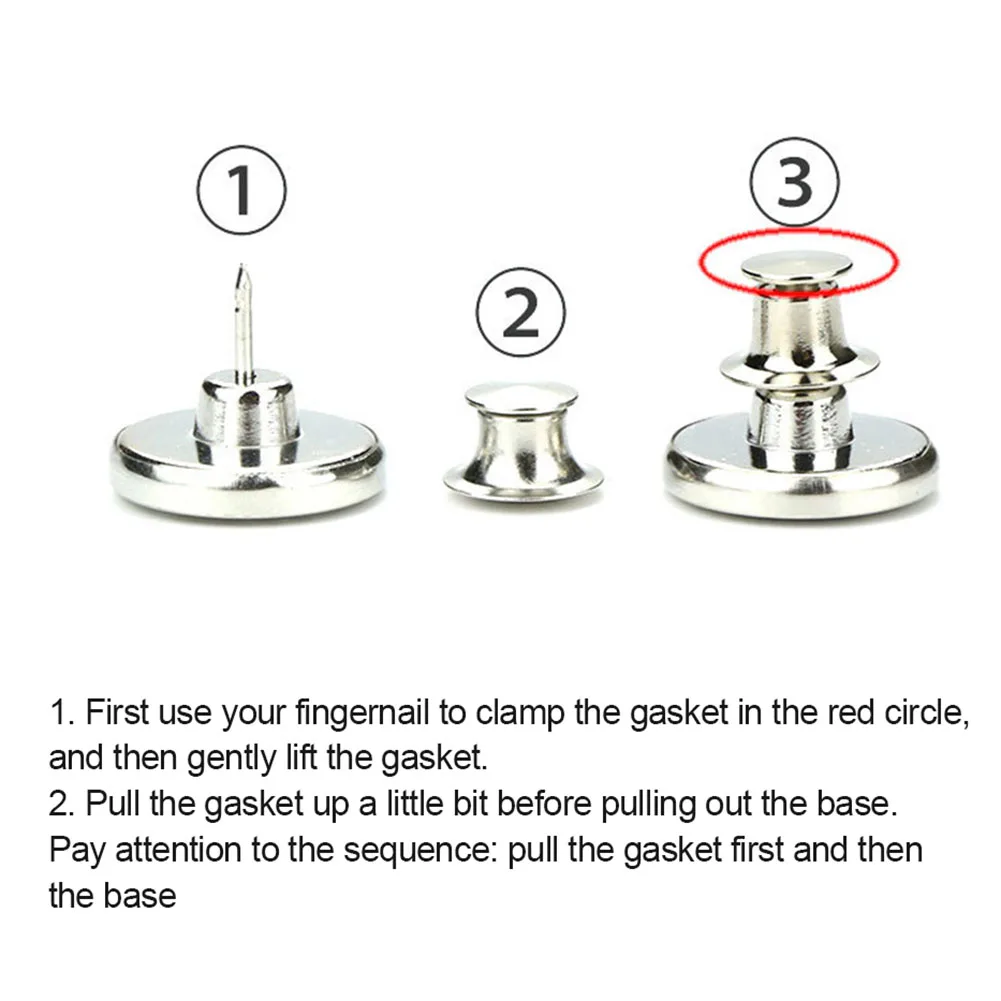 ①

②

③

1. First use your fingernail to clamp the gasket in the red circle, and then gently lift the gasket.
2. Pull the gasket up a little bit before pulling out the base.
Pay attention to the sequence: pull the gasket first and then the base