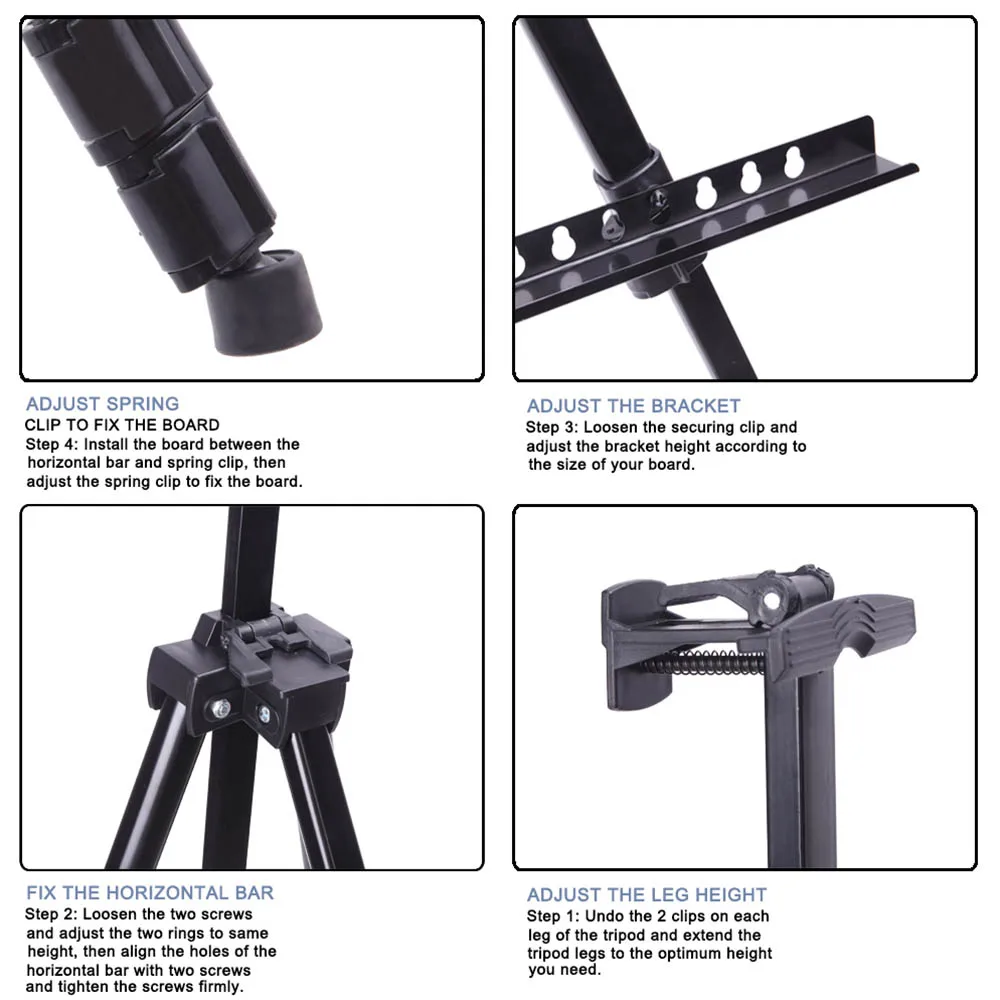 ADJUST SPRING
CLIP TO FIX THE BOARD
Step 4: Install the board between the horizontal bar and spring clip, then adjust the spring clip to fix the board.

ADJUST THE BRACKET
Step 3: Loosen the securing clip and adjust the bracket height according to the size of your board.

FIX THE HORIZONTAL BAR
Step 2: Loosen the two screws and adjust the two rings to same height, then align the holes of the horizontal bar with two screws and tighten the screws firmly.

ADJUST THE LEG HEIGHT
Step 1: Undo the 2 clips on each leg of the tripod and extend the tripod legs to the optimum height you need.