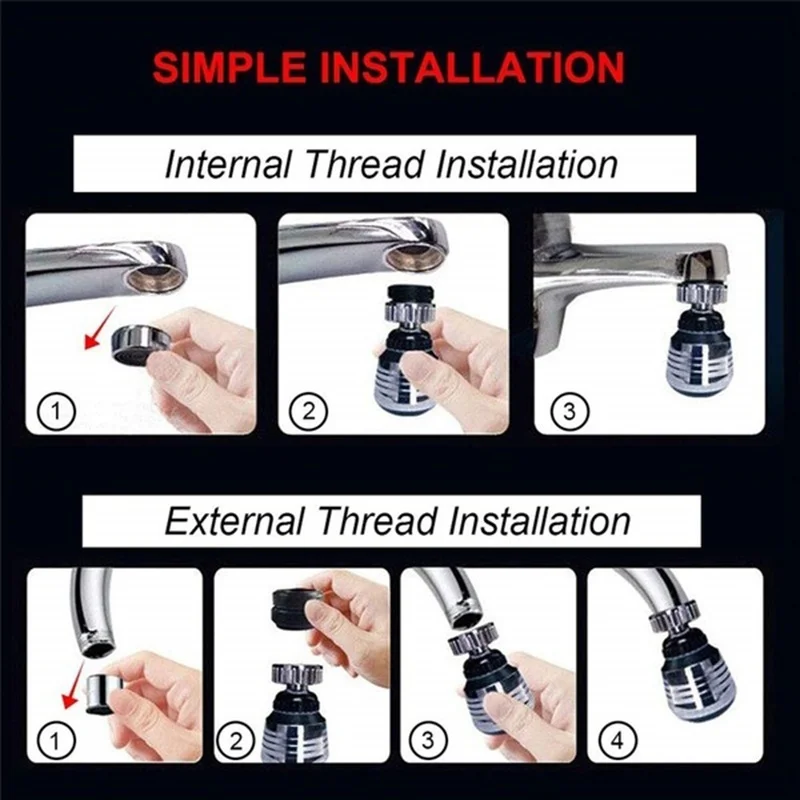 SIMPLE INSTALLATION

Internal Thread Installation

1
2
3

External Thread Installation

1
2
3
4