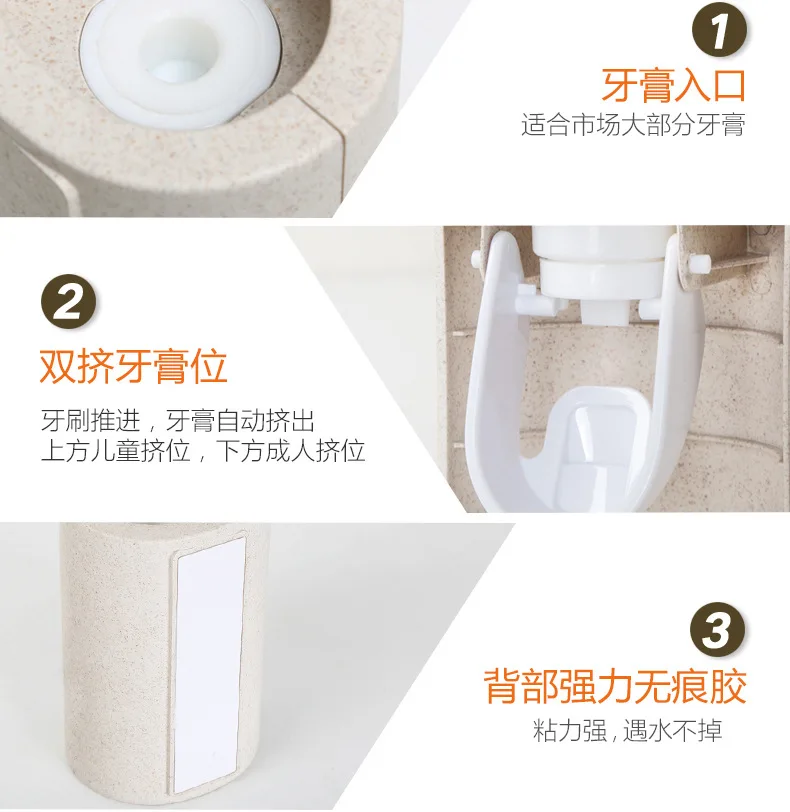 1
牙膏入口
适合市场大部分牙膏

2
双挤牙膏位
牙刷推进，牙膏自动挤出
上方儿童挤位，下方成人挤位

3
背部强力无痕胶
粘力强，遇水不掉