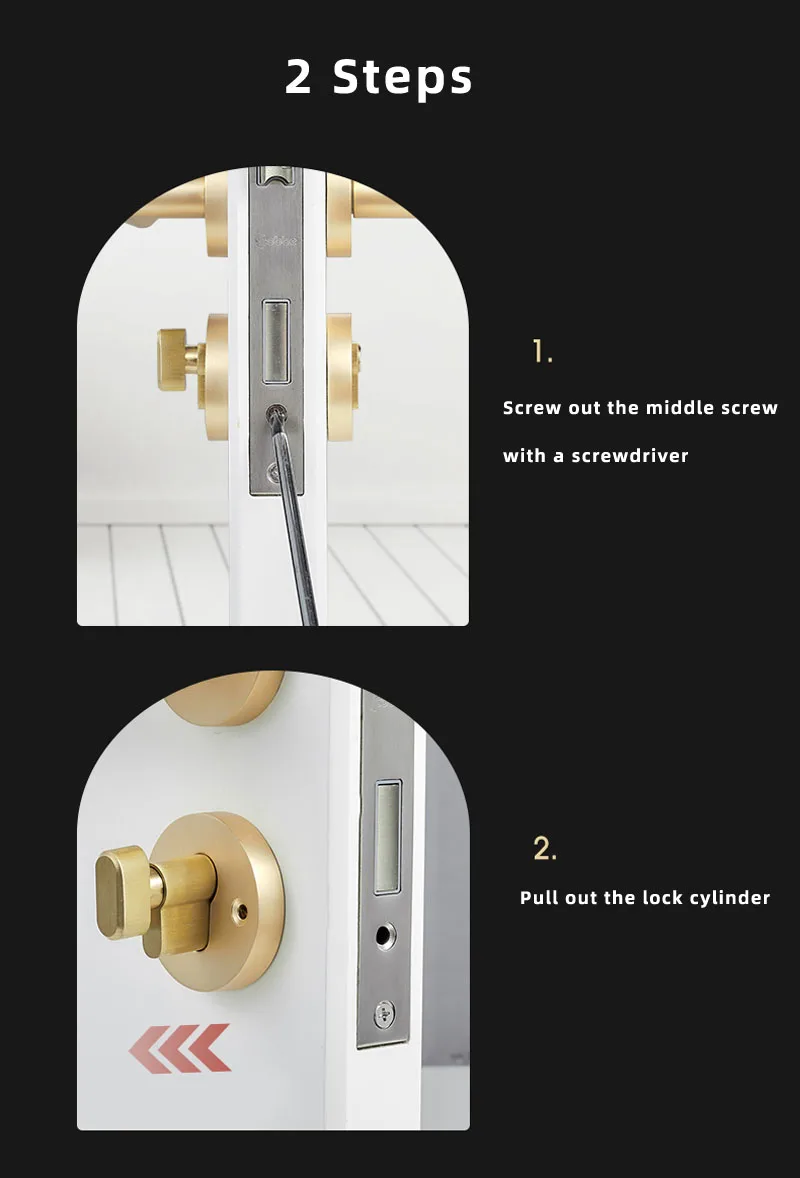 2 Steps

1.

Screw out the middle screw

with a screwdriver

2.

Pull out the lock cylinder