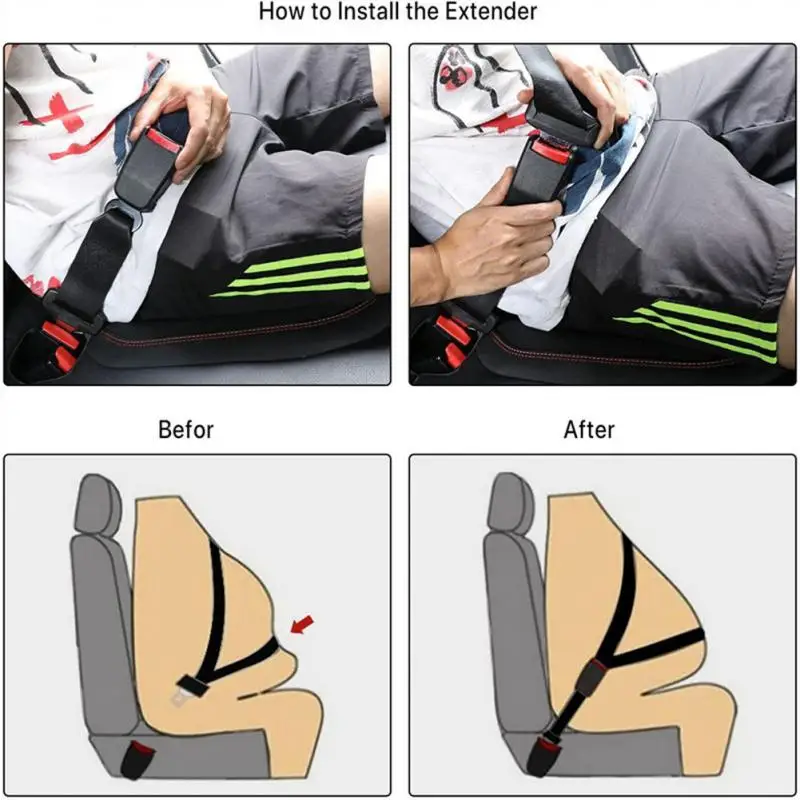 How to Install the Extender

Befor

After