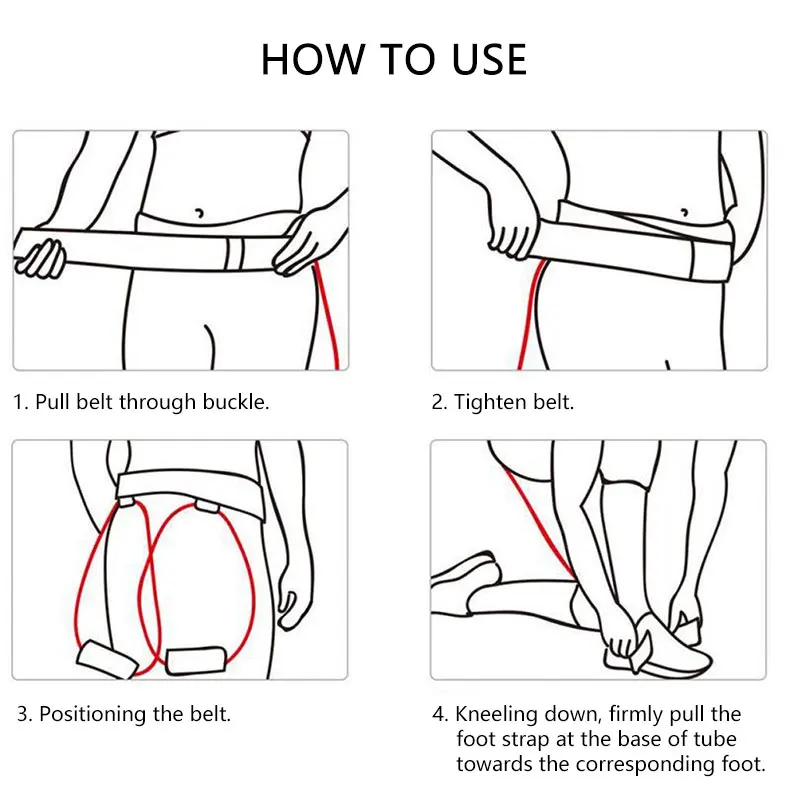 HOW TO USE

1. Pull belt through buckle.

2. Tighten belt.

3. Positioning the belt.

4. Kneeling down, firmly pull the foot strap at the base of tube towards the corresponding foot.