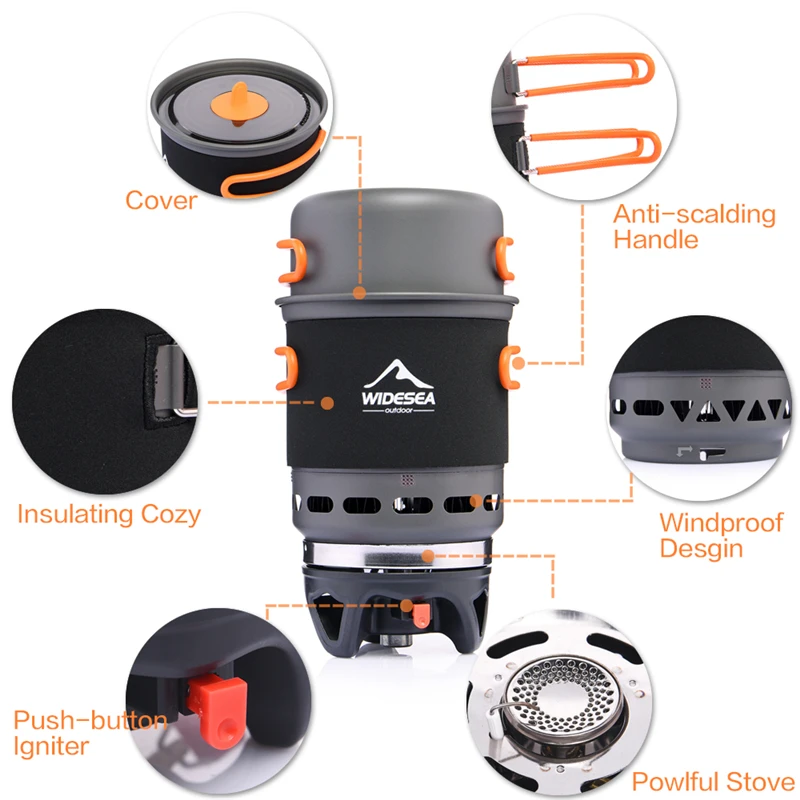 Cover

Anti-scalding Handle

WIDESEA
outdoor

Insulating Cozy

Windproof Desgin

Push-button Igniter

Powlful Stove